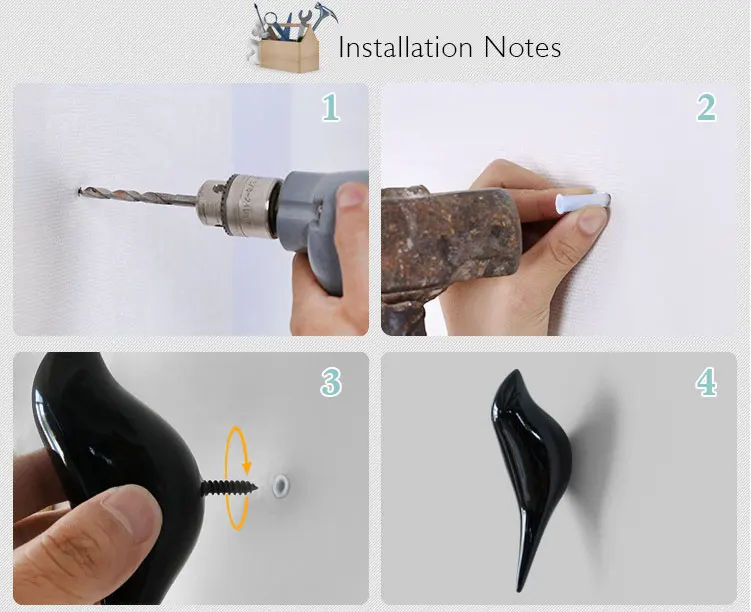 Installation Notes

1

2

3

4