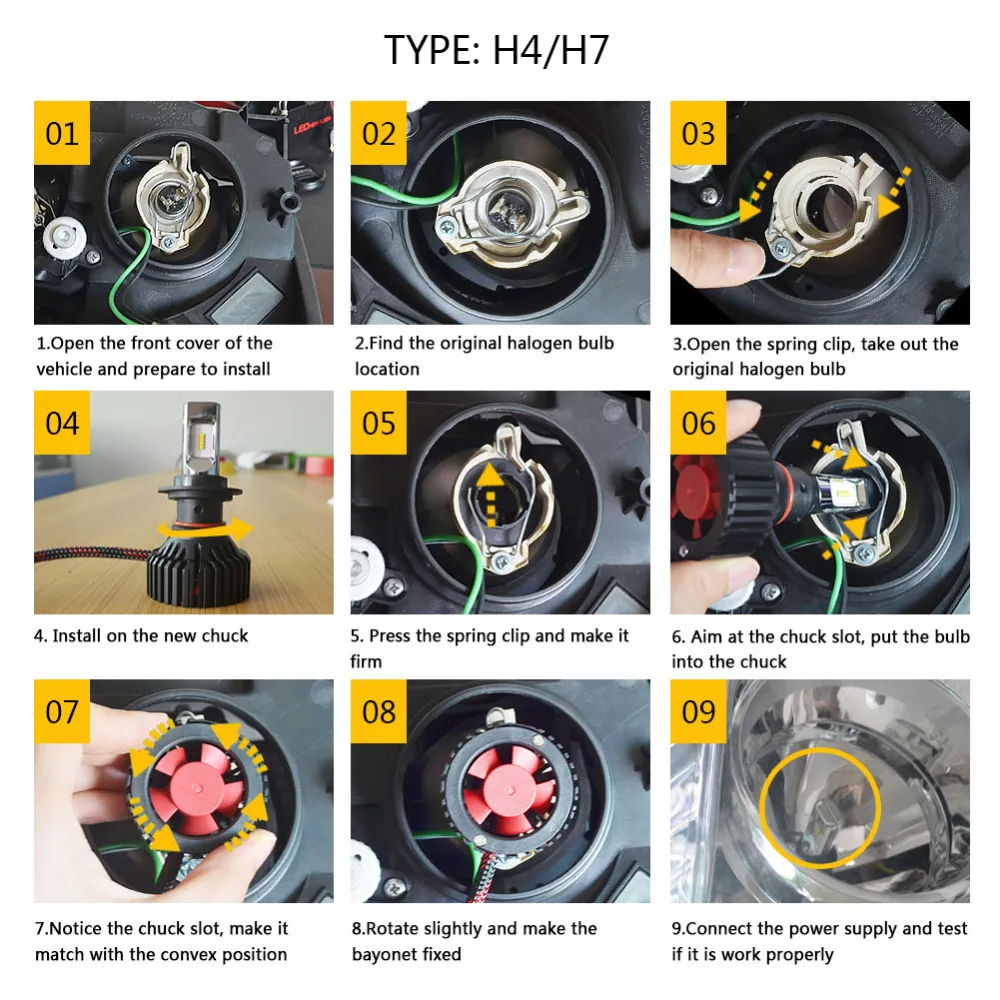 TYPE: H4/H7

01

1.Open the front cover of the vehicle and prepare to install

02

2.Find the original halogen bulb location

03

3.Open the spring clip, take out the original halogen bulb

04

4. Install on the new chuck

05

5. Press the spring clip and make it firm

06

6. Aim at the chuck slot, put the bulb into the chuck

07

7.Notice the chuck slot, make it match with the convex position

08

8.Rotate slightly and make the bayonet fixed

09

9.Connect the power supply and test if it is work properly