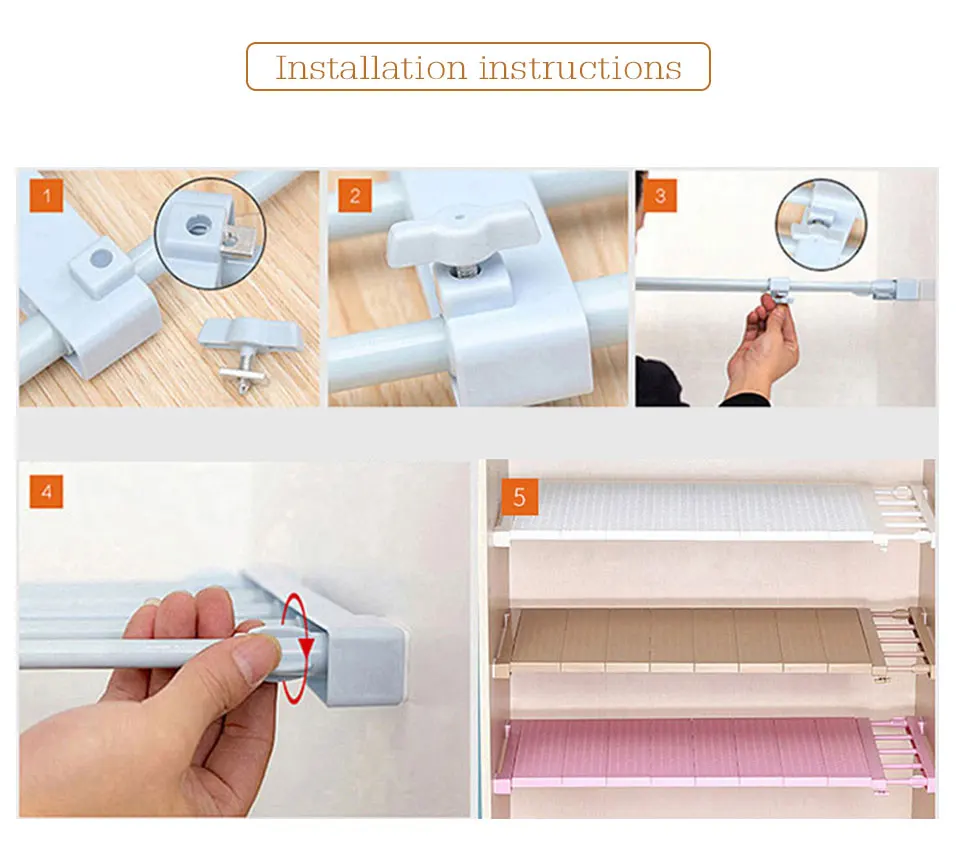 Installation instructions

1

2

3

4

5