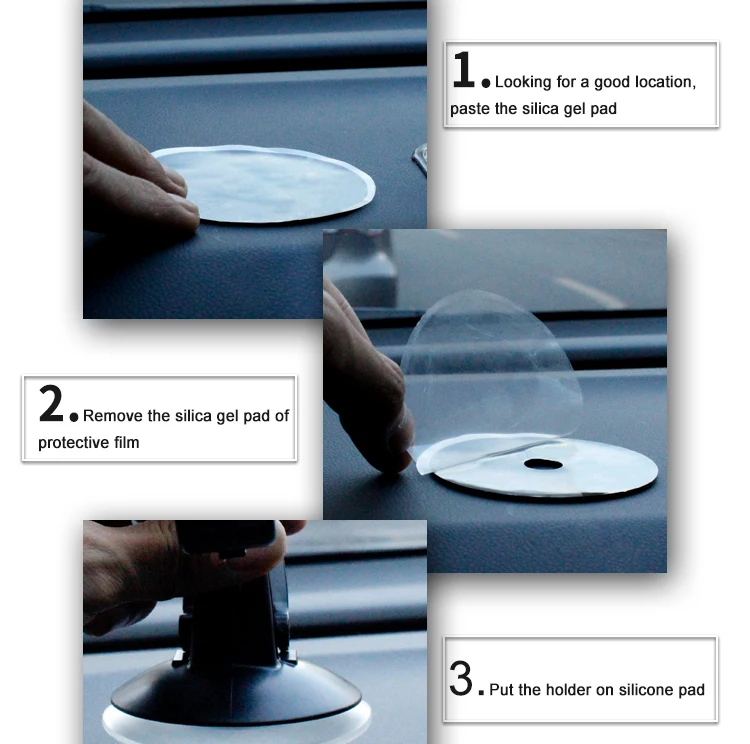 1. Looking for a good location, paste the silica gel pad

2. Remove the silica gel pad of protective film

3. Put the holder on silicone pad