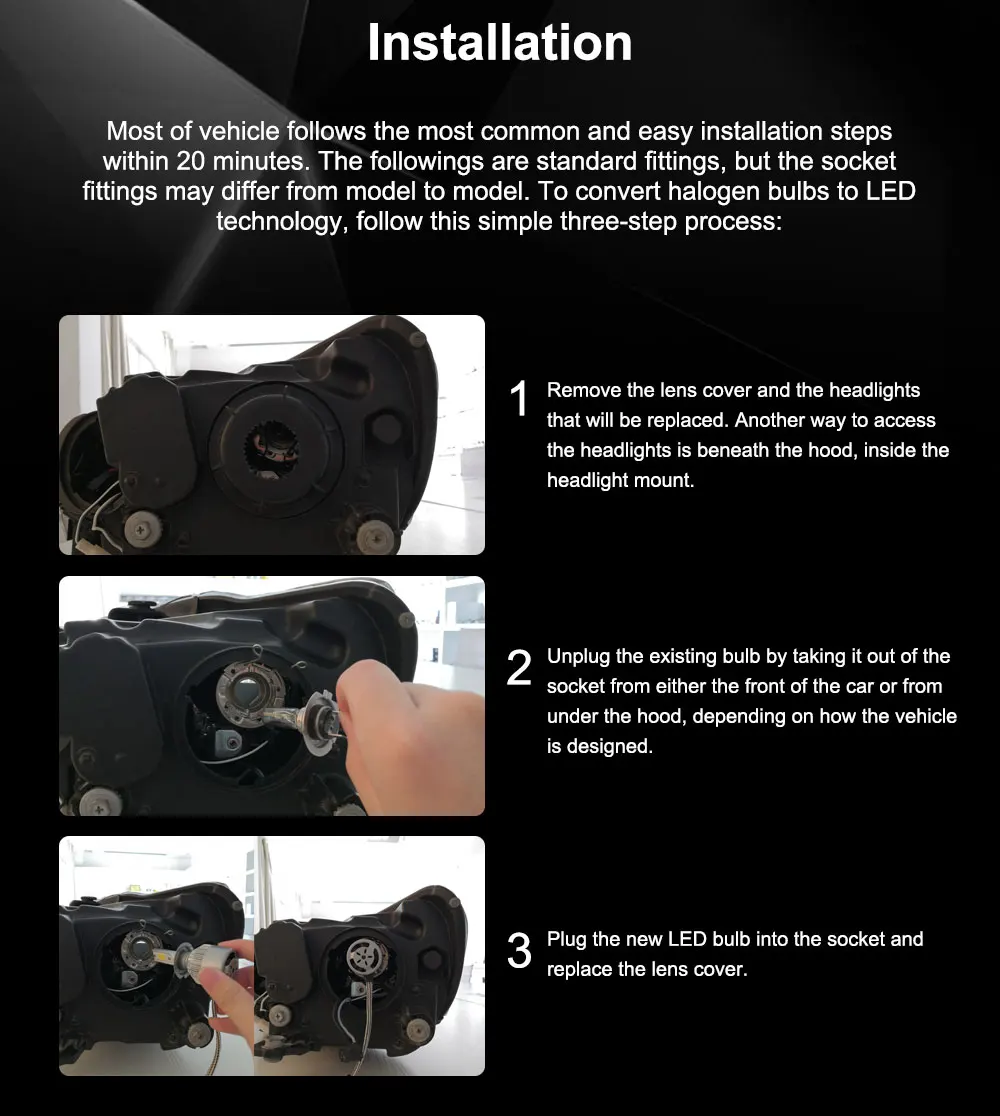 Installation

Most of vehicle follows the most common and easy installation steps within 20 minutes. The followings are standard fittings, but the socket fittings may differ from model to model. To convert halogen bulbs to LED technology, follow this simple three-step process:

1 Remove the lens cover and the headlights that will be replaced. Another way to access the headlights is beneath the hood, inside the headlight mount.

2 Unplug the existing bulb by taking it out of the socket from either the front of the car or from under the hood, depending on how the vehicle is designed.

3 Plug the new LED bulb into the socket and replace the lens cover.