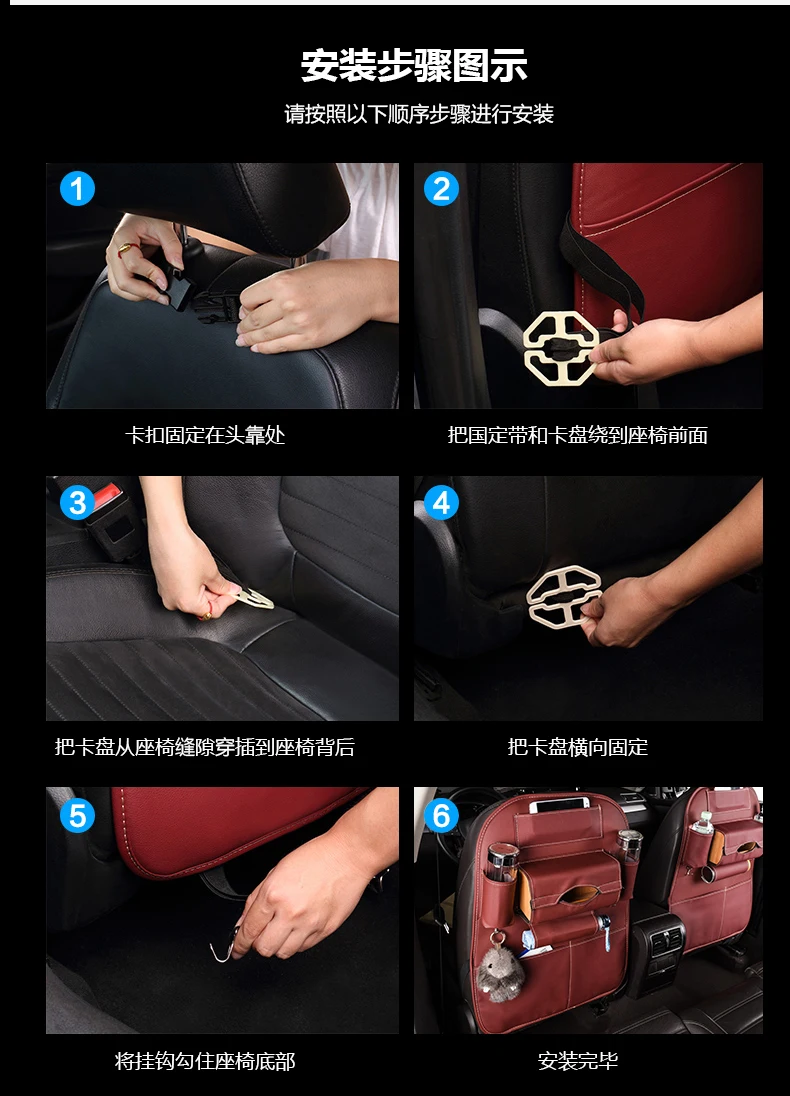 安装步骤图示

请按照以下顺序步骤进行安装

1
卡扣固定在头靠处

2
把国定带和卡盘绕到座椅前面

3
把卡盘从座椅缝隙穿插到座椅背后

4
把卡盘横向固定

5
将挂钩勾住座椅底部

6
安装完毕