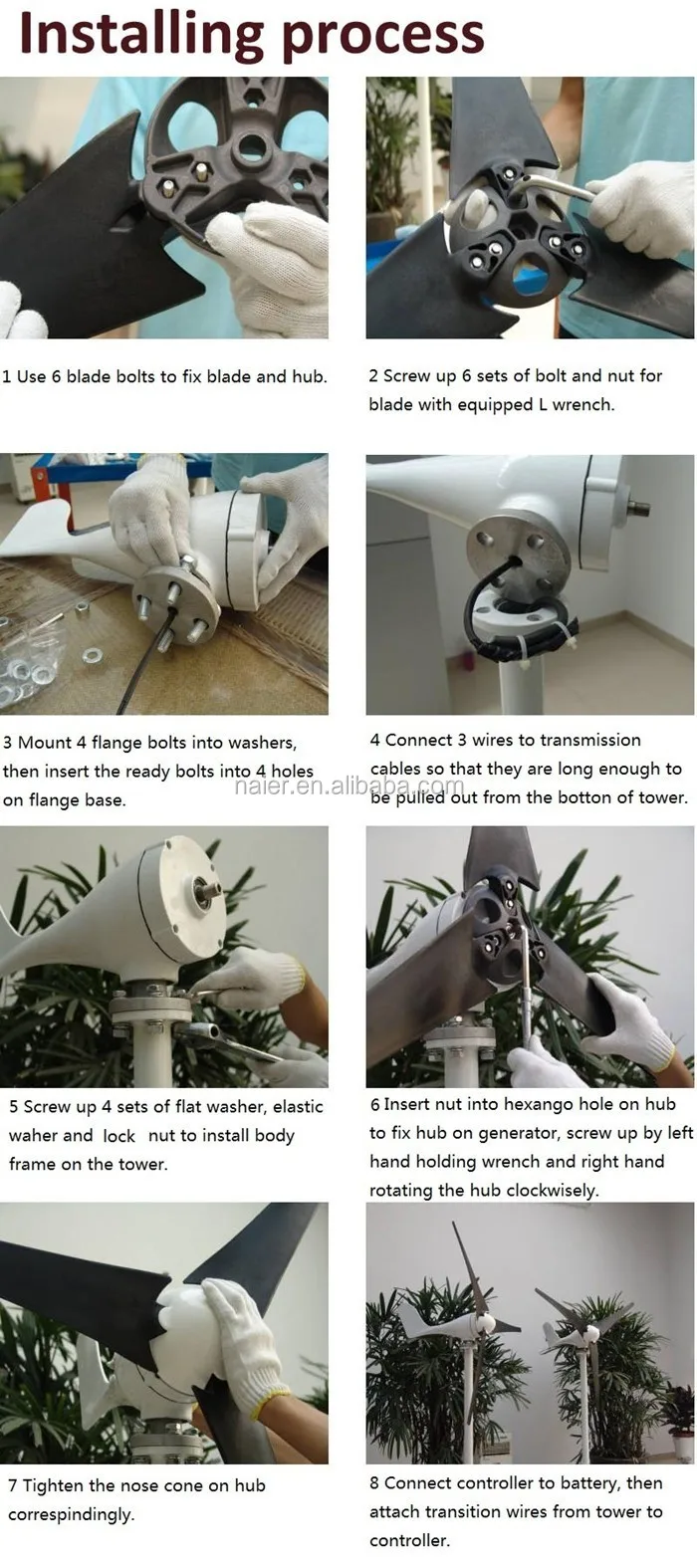 Installing process

1 Use 6 blade bolts to fix blade and hub.

2 Screw up 6 sets of bolt and nut for blade with equipped L wrench.

3 Mount 4 flange bolts into washers, then insert the ready bolts into 4 holes on flange base.

4 Connect 3 wires to transmission cables so that they are long enough to be pulled out from the botton of tower.

naier.en.alibaba.com

5 Screw up 4 sets of flat washer, elastic waher and lock nut to install body frame on the tower.

6 Insert nut into hexango hole on hub to fix hub on generator, screw up by left hand holding wrench and right hand rotating the hub clockwisely.

7 Tighten the nose cone on hub correspindingly.

8 Connect controller to battery, then attach transition wires from tower to controller.