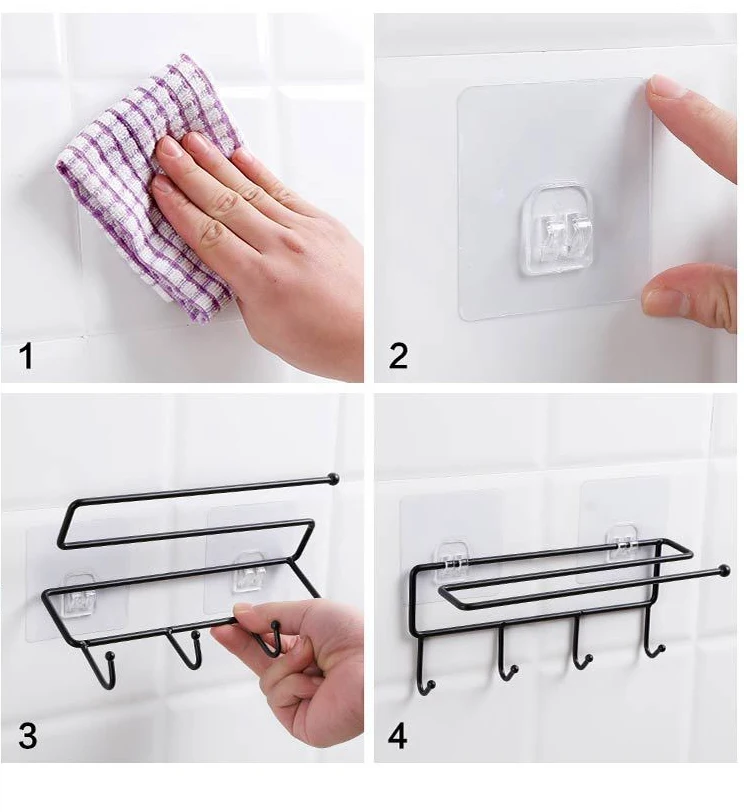 1

2

3

4