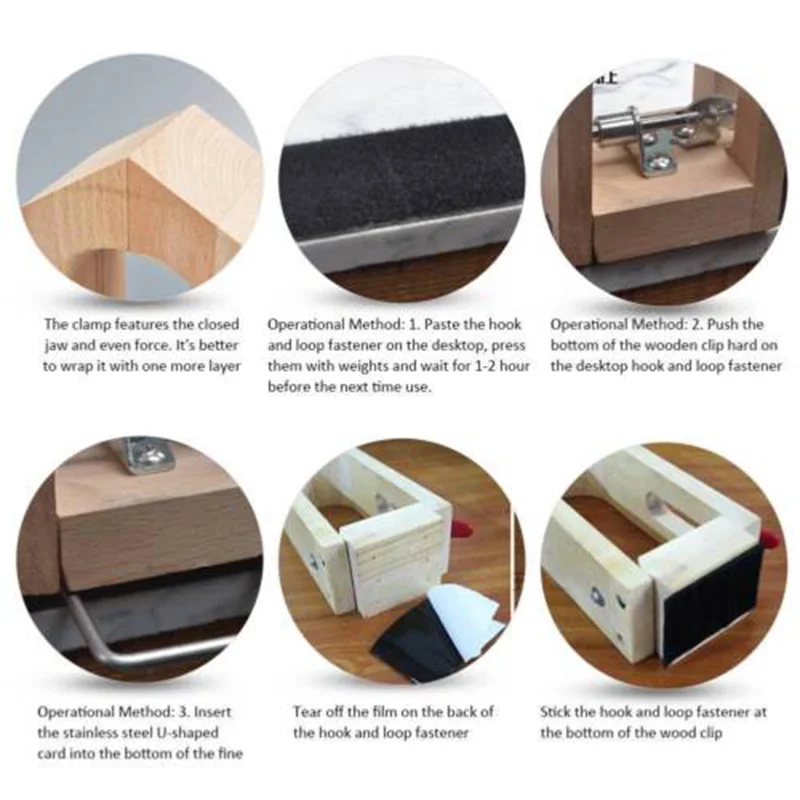 The clamp features the closed jaw and even force. It's better to wrap it with one more layer

Operational Method: 1. Paste the hook and loop fastener on the desktop, press them with weights and wait for 1-2 hour before the next time use.

Operational Method: 2. Push the bottom of the wooden clip hard on the desktop hook and loop fastener

Operational Method: 3. Insert the stainless steel U-shaped card into the bottom of the fine

Tear off the film on the back of the hook and loop fastener

Stick the hook and loop fastener at the bottom of the wood clip