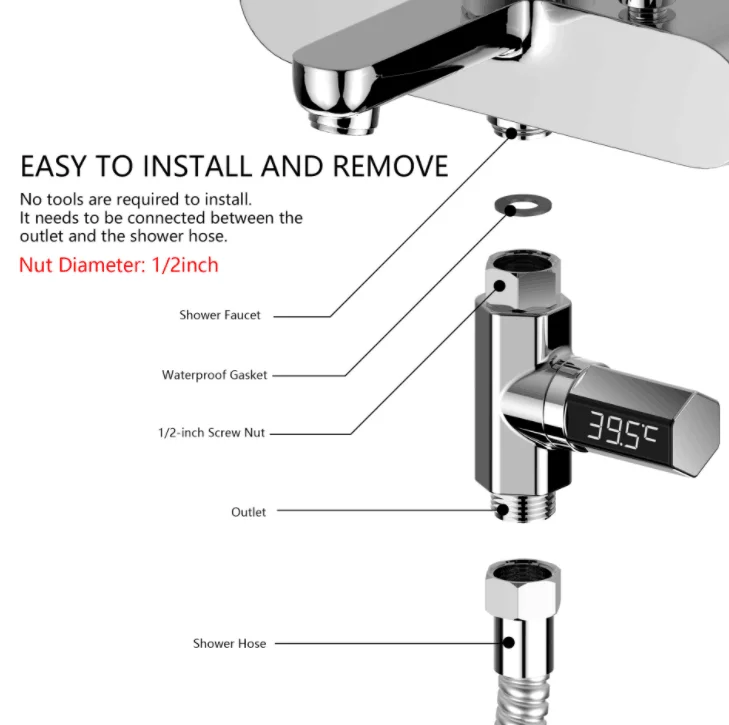 EASY TO INSTALL AND REMOVE

No tools are required to install.
It needs to be connected between the outlet and the shower hose.

Nut Diameter: 1/2inch

Shower Faucet

Waterproof Gasket

1/2-inch Screw Nut

39.5°C

Outlet

Shower Hose