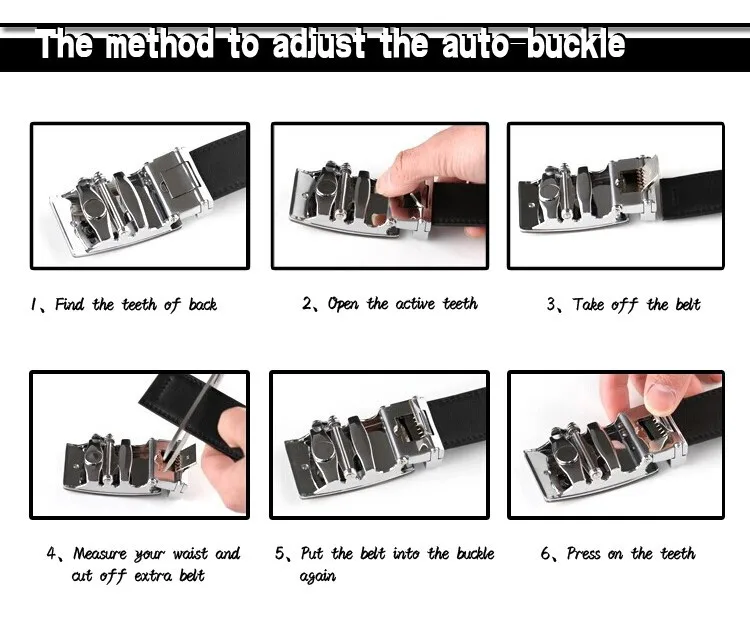 The method to adjust the auto-buckle

1、Find the teeth of back

2、Open the active teeth

3、Take off the belt

4、Measure your waist and cut off extra belt

5、Put the belt into the buckle again

6、Press on the teeth