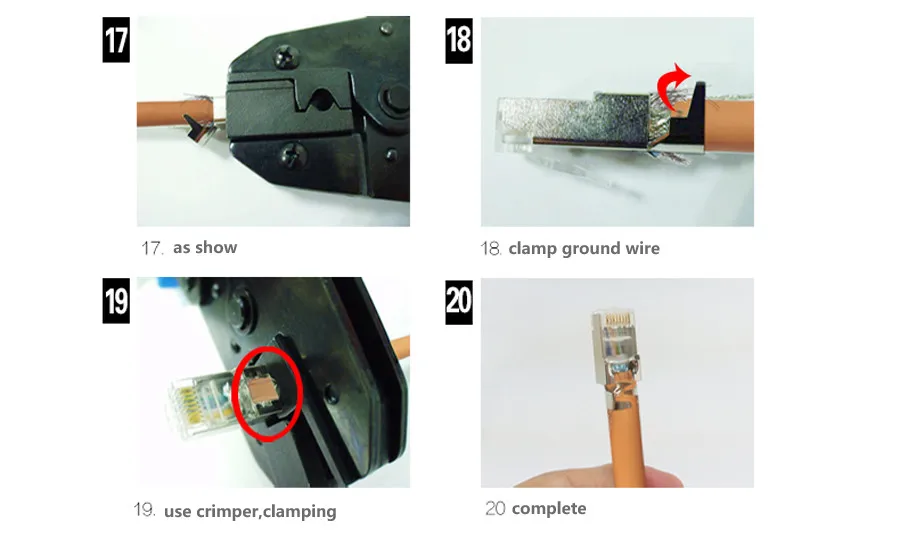 17

17. as show

18

18. clamp ground wire

19

19. use crimper,clamping

20

20 complete