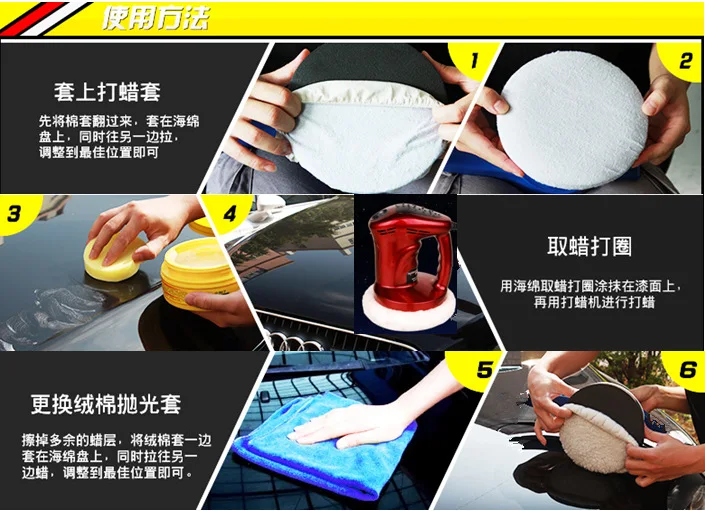 使用方法

套上打蜡套

先将棉套翻过来，套在海绵盘上，同时往另一边拉，调整到最佳位置即可

1

2

3

4

取蜡打圈

用海绵取蜡打圈涂抹在漆面上，再用打蜡机进行打蜡

更换绒棉抛光套

擦掉多余的蜡层，将绒棉套一边套在海绵盘上，同时拉往另一边蜡，调整到最佳位置即可。

5

6