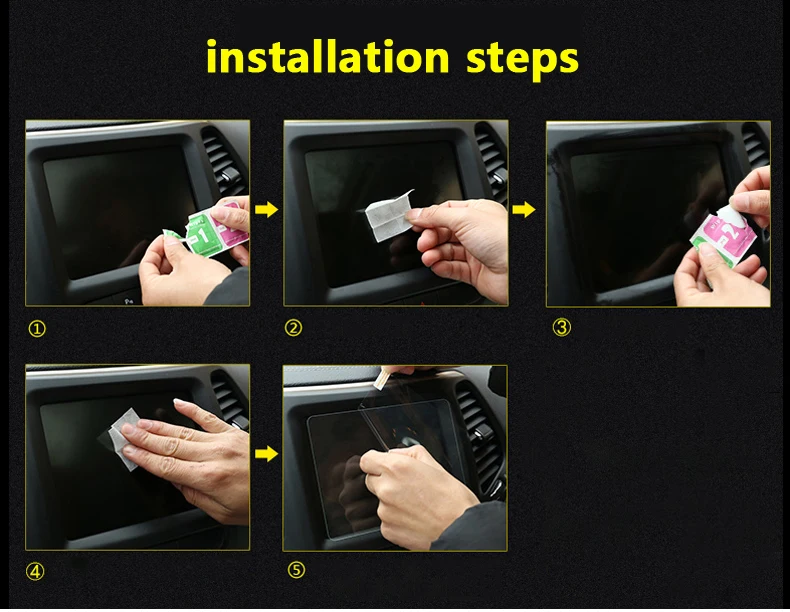 installation steps

1

①

2

②

③

④

⑤