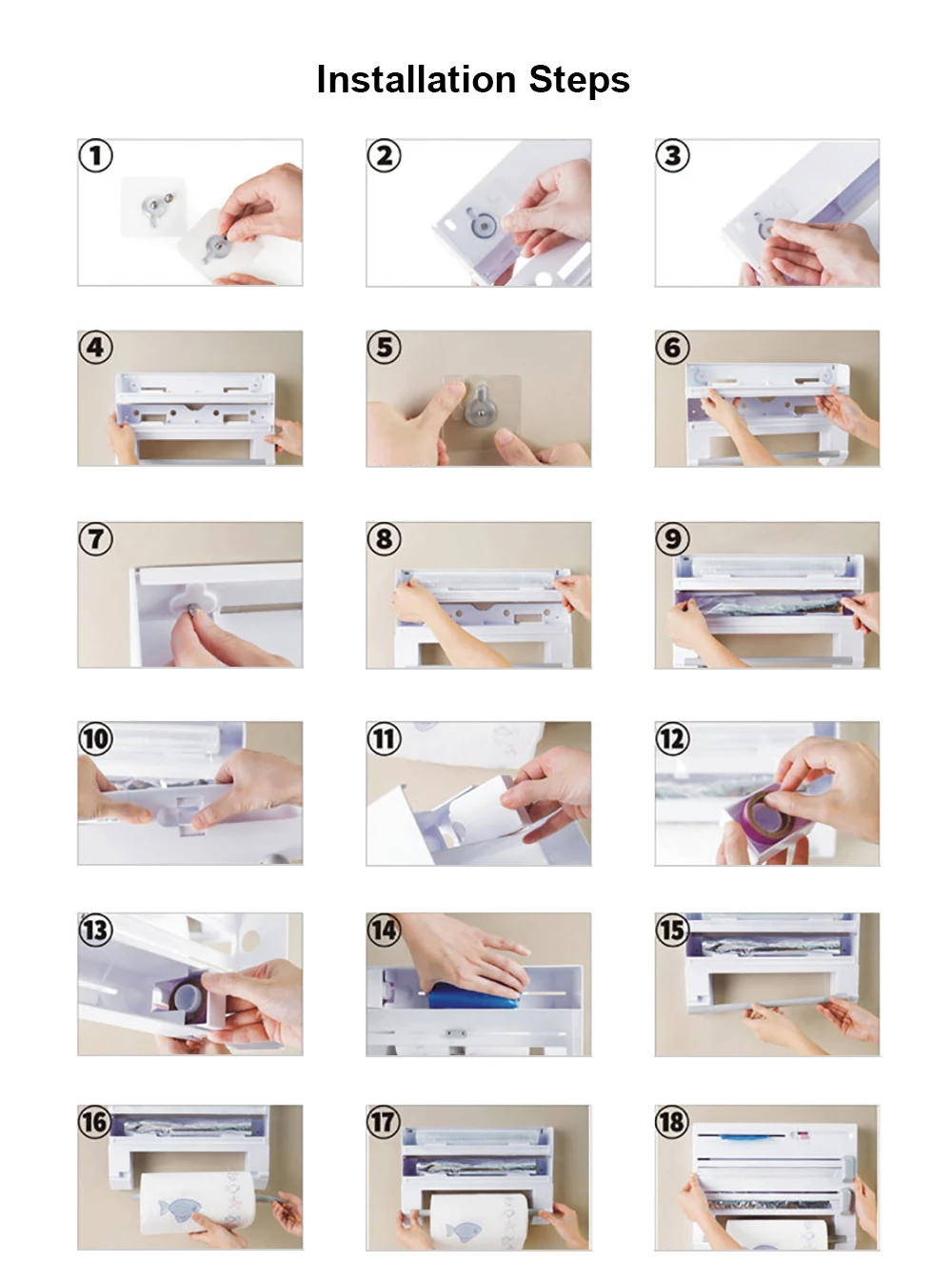 Installation Steps

①

②

③

④

⑤

⑥

⑦

⑧

⑨

⑩

⑪

⑫

⑬

⑭

⑮

⑯

⑰

⑱