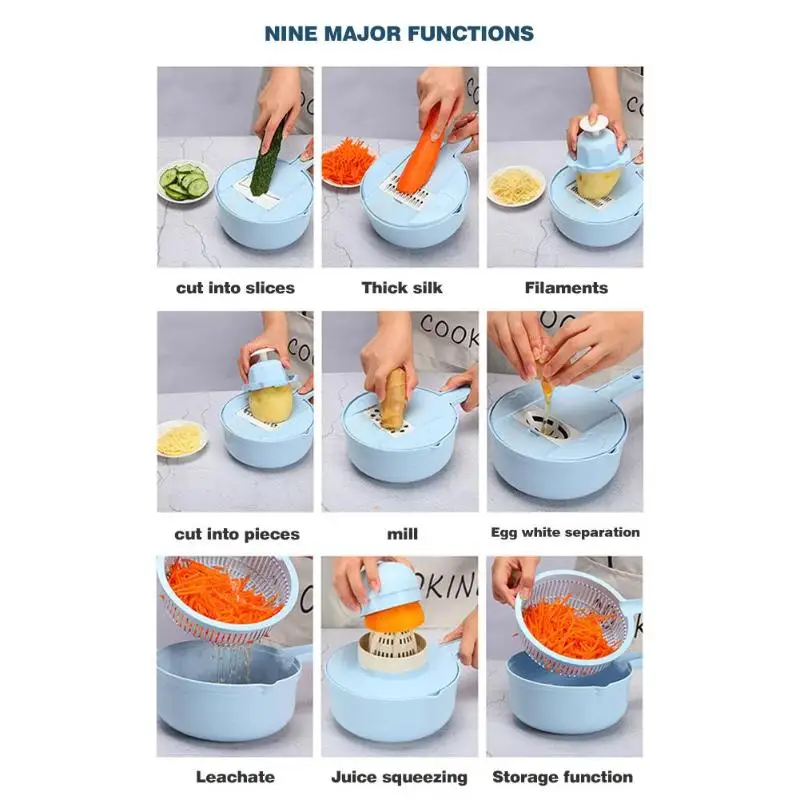 NINE MAJOR FUNCTIONS

cut into slices

Thick silk

Filaments

cut into pieces

mill

Egg white separation

Leachate

Juice squeezing

Storage function