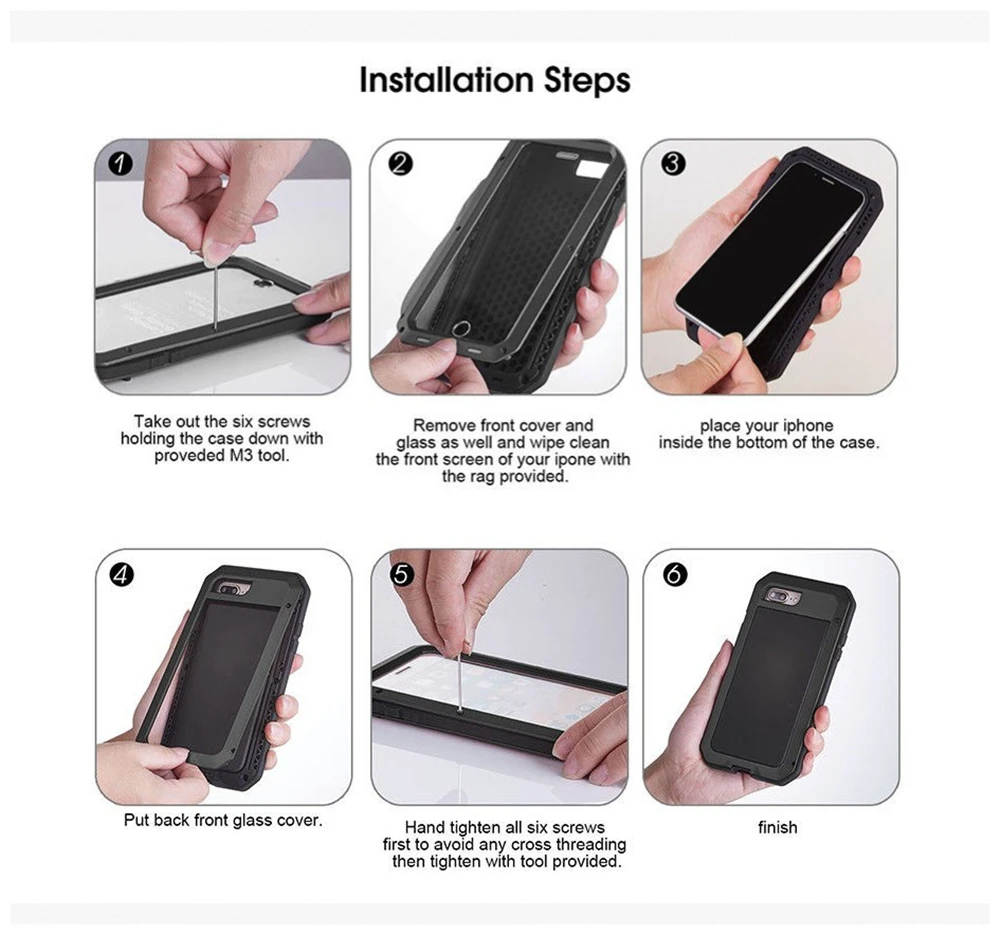 Installation Steps

1

Take out the six screws holding the case down with proveded M3 tool.

2

Remove front cover and glass as well and wipe clean the front screen of your ipone with the rag provided.

3

place your iphone inside the bottom of the case.

4

Put back front glass cover.

5

Hand tighten all six screws first to avoid any cross threading then tighten with tool provided.

6

finish