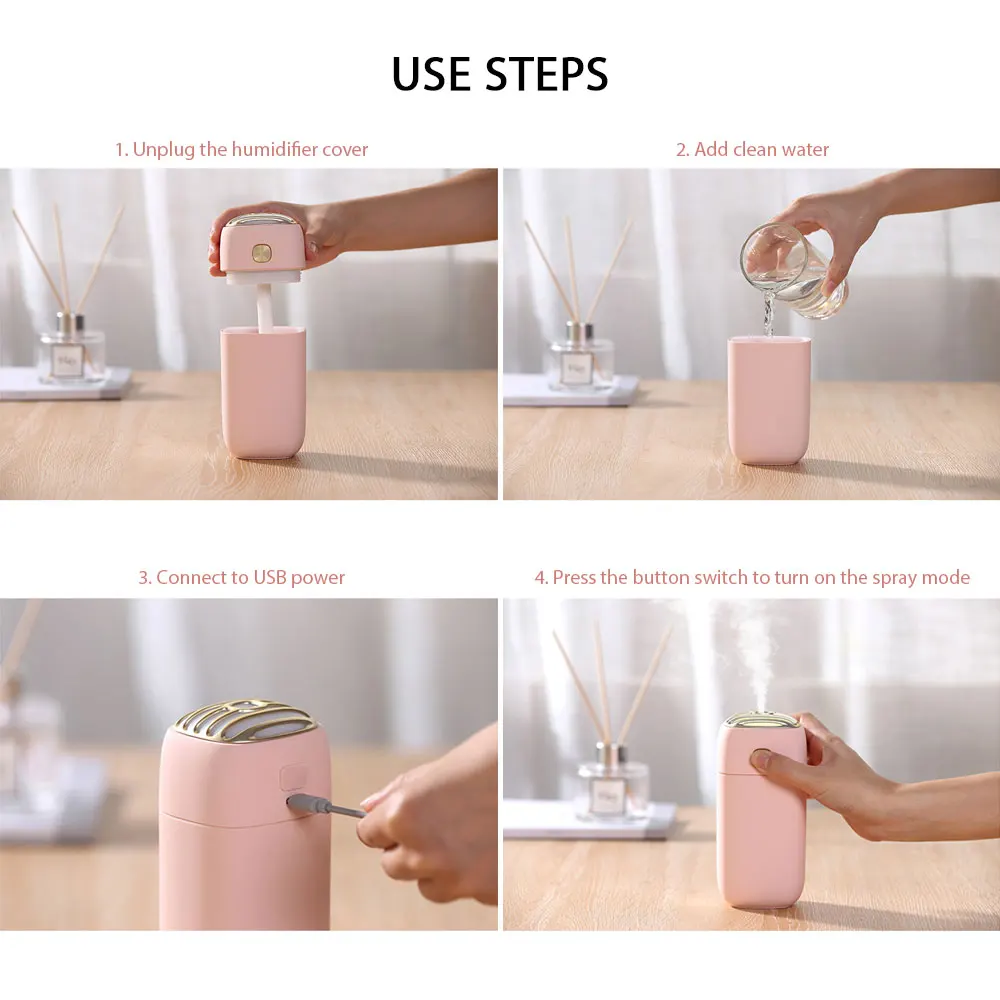 USE STEPS

1. Unplug the humidifier cover

2. Add clean water

3. Connect to USB power

4. Press the button switch to turn on the spray mode