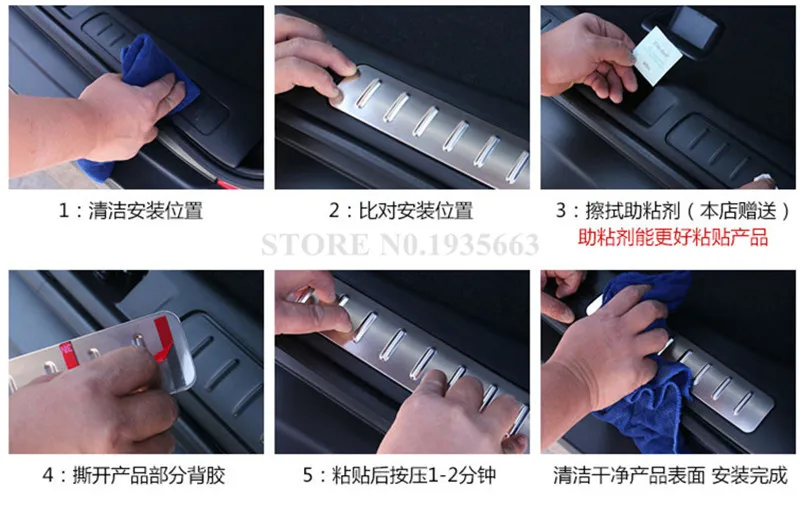 1：清洁安装位置

2：比对安装位置

3：擦拭助粘剂（本店赠送）
助粘剂能更好粘贴产品

STORE N0.1935663

4：撕开产品部分背胶

5：粘贴后按压1-2分钟

清洁干净产品表面 安装完成