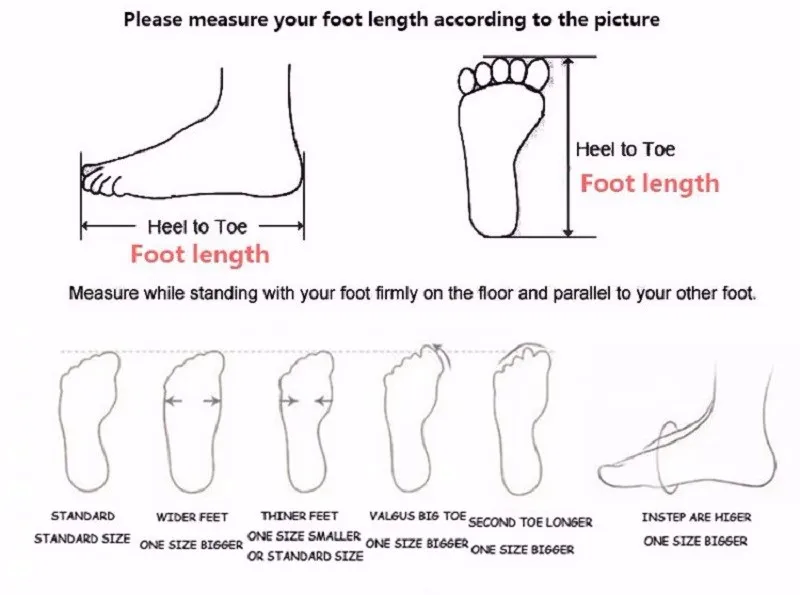 Please measure your foot length according to the picture

Heel to Toe
Foot length

Heel to Toe
Foot length

Measure while standing with your foot firmly on the floor and parallel to your other foot.

STANDARD
STANDARD SIZE

WIDER FEET
ONE SIZE BIGGER

THINER FEET
ONE SIZE SMALLER OR STANDARD SIZE

VALGUS BIG TOE
ONE SIZE BIGGER

SECOND TOE LONGER
ONE SIZE BIGGER

INSTEP ARE HIGER
ONE SIZE BIGGER