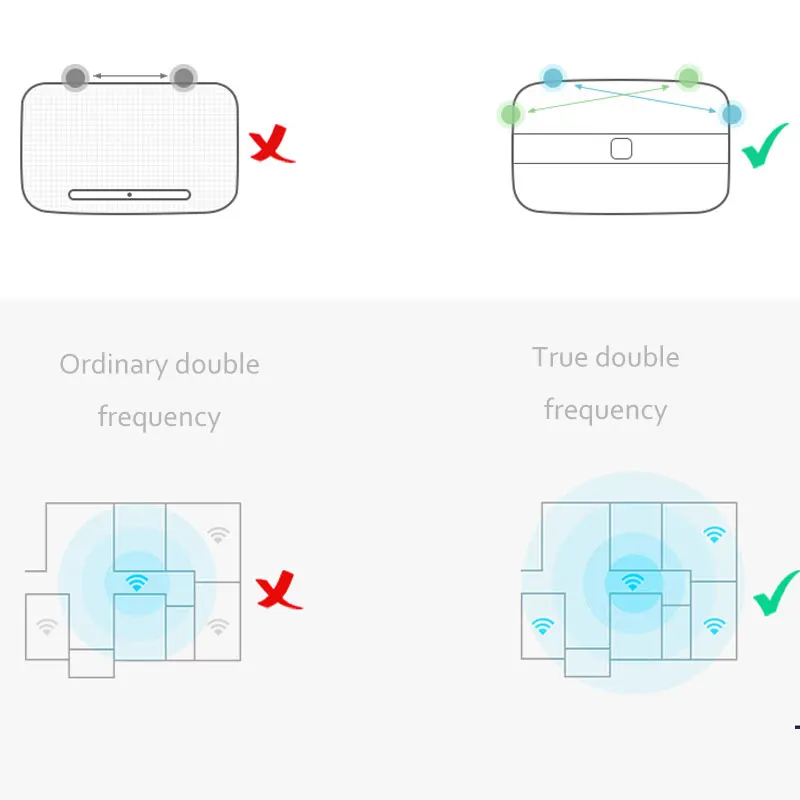 Ordinary double frequency

True double frequency