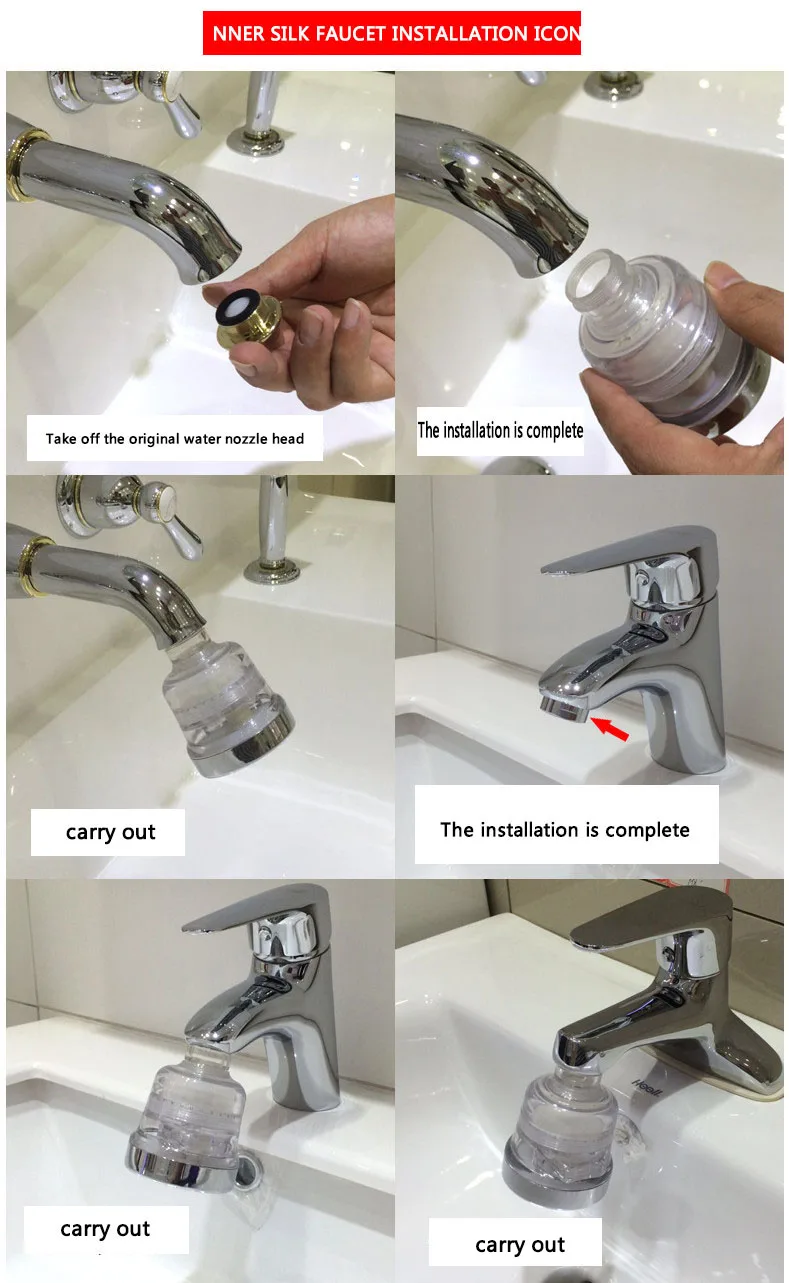 NNER SILK FAUCET INSTALLATION ICON

Take off the original water nozzle head

The installation is complete

carry out

The installation is complete

carry out

carry out