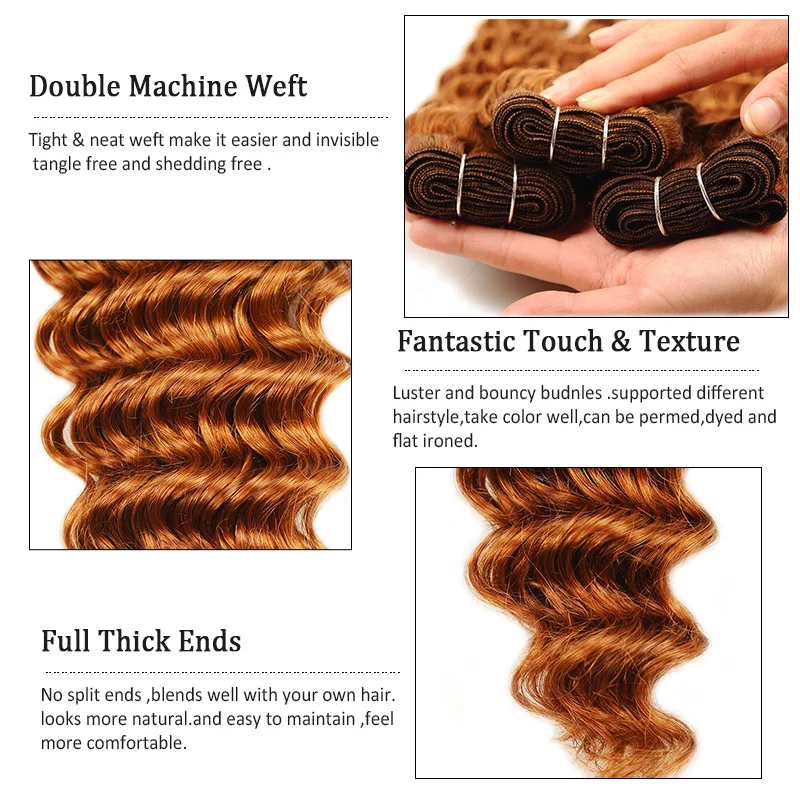 Double Machine Weft

Tight & neat weft make it easier and invisible tangle free and shedding free .

Fantastic Touch & Texture

Luster and bouncy budnles .supported different hairstyle,take color well,can be permed,dyed and flat ironed.

Full Thick Ends

No split ends ,blends well with your own hair. looks more natural.and easy to maintain ,feel more comfortable.