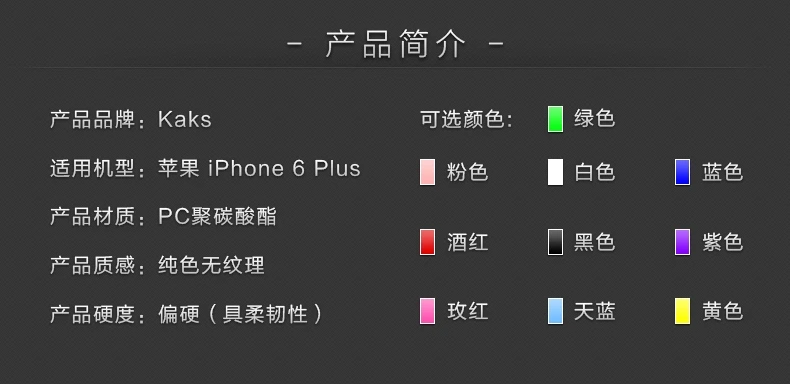 - 产品简介 -

产品品牌：Kaks

适用机型：苹果 iPhone 6 Plus

产品材质：PC聚碳酸酯

产品质感：纯色无纹理

产品硬度：偏硬（具柔韧性）

可选颜色: 绿色

粉色 白色 蓝色

酒红 黑色 紫色

玫红 天蓝 黄色