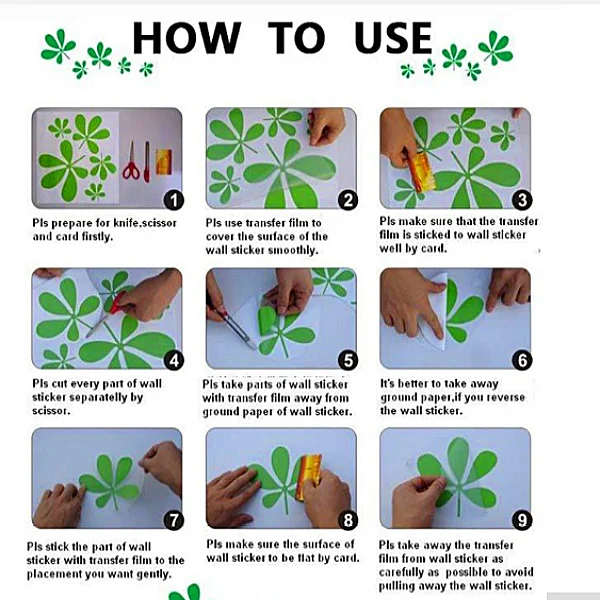 HOW TO USE

1

Pls prepare for knife,scissor and card firstly.

2

Pls use transfer film to cover the surface of the wall sticker smoothly.

3

Pls make sure that the transfer film is sticked to wall sticker well by card.

4

Pls cut every part of wall sticker separately by scissor.

5

Pls take parts of wall sticker with transfer film away from ground paper of wall sticker.

6

It's better to take away ground paper,if you reverse the wall sticker.

7

Pls stick the part of wall sticker with transfer film to the placement you want gently.

8

Pls make sure the surface of wall sticker to be flat by card.

9

Pls take away the transfer film from wall sticker as carefully as possible to avoid pulling away the wall sticker.