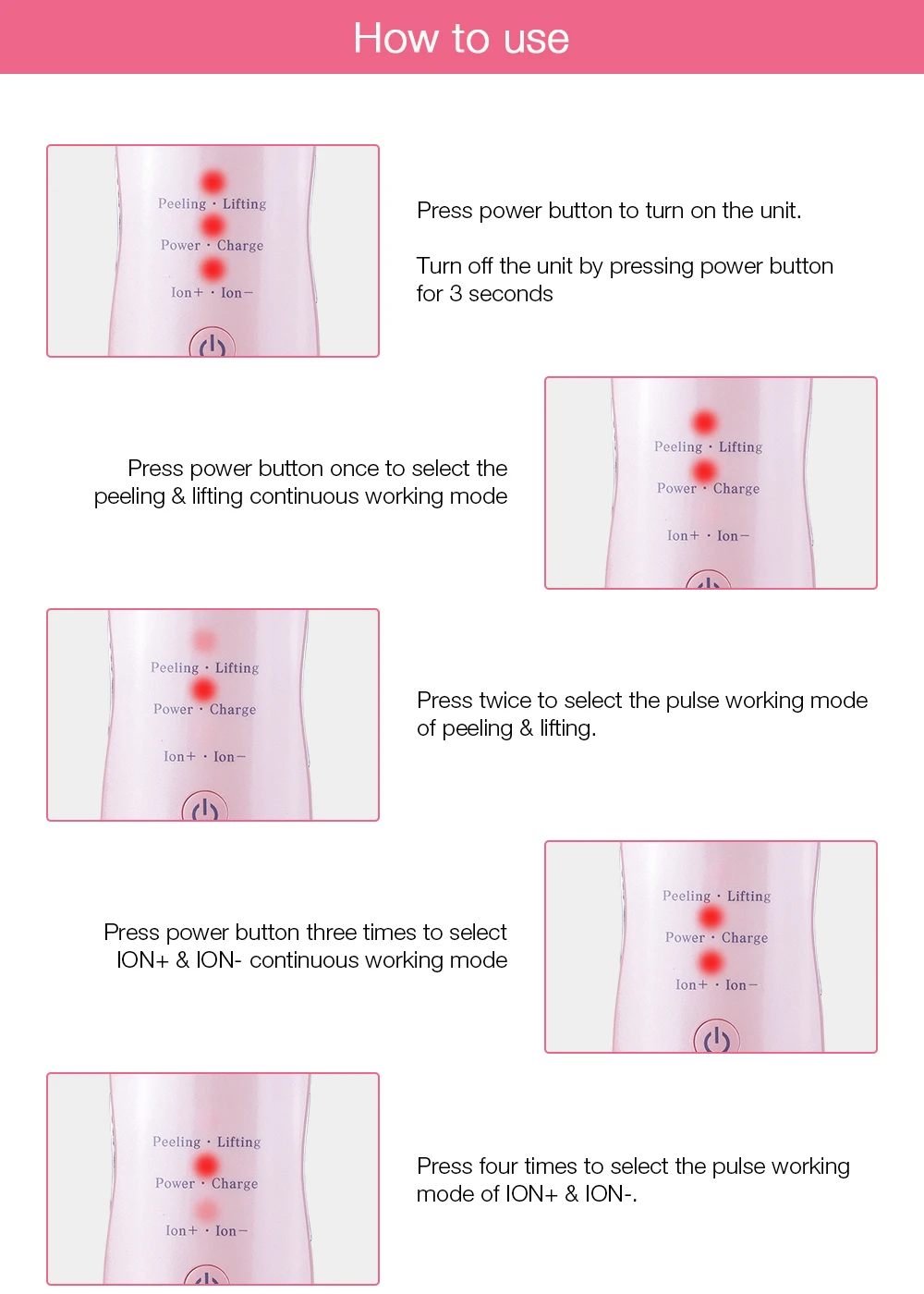 How to use

Peeling · Lifting
Power · Charge
Ion+ · Ion−

Press power button to turn on the unit.

Turn off the unit by pressing power button for 3 seconds

Press power button once to select the peeling & lifting continuous working mode

Peeling · Lifting
Power · Charge
Ion+ · Ion−

Peeling · Lifting
Power · Charge
Ion+ · Ion−

Press twice to select the pulse working mode of peeling & lifting.

Press power button three times to select ION+ & ION- continuous working mode

Peeling · Lifting
Power · Charge
Ion+ · Ion−

Peeling · Lifting
Power · Charge
Ion+ · Ion−

Press four times to select the pulse working mode of ION+ & ION-.