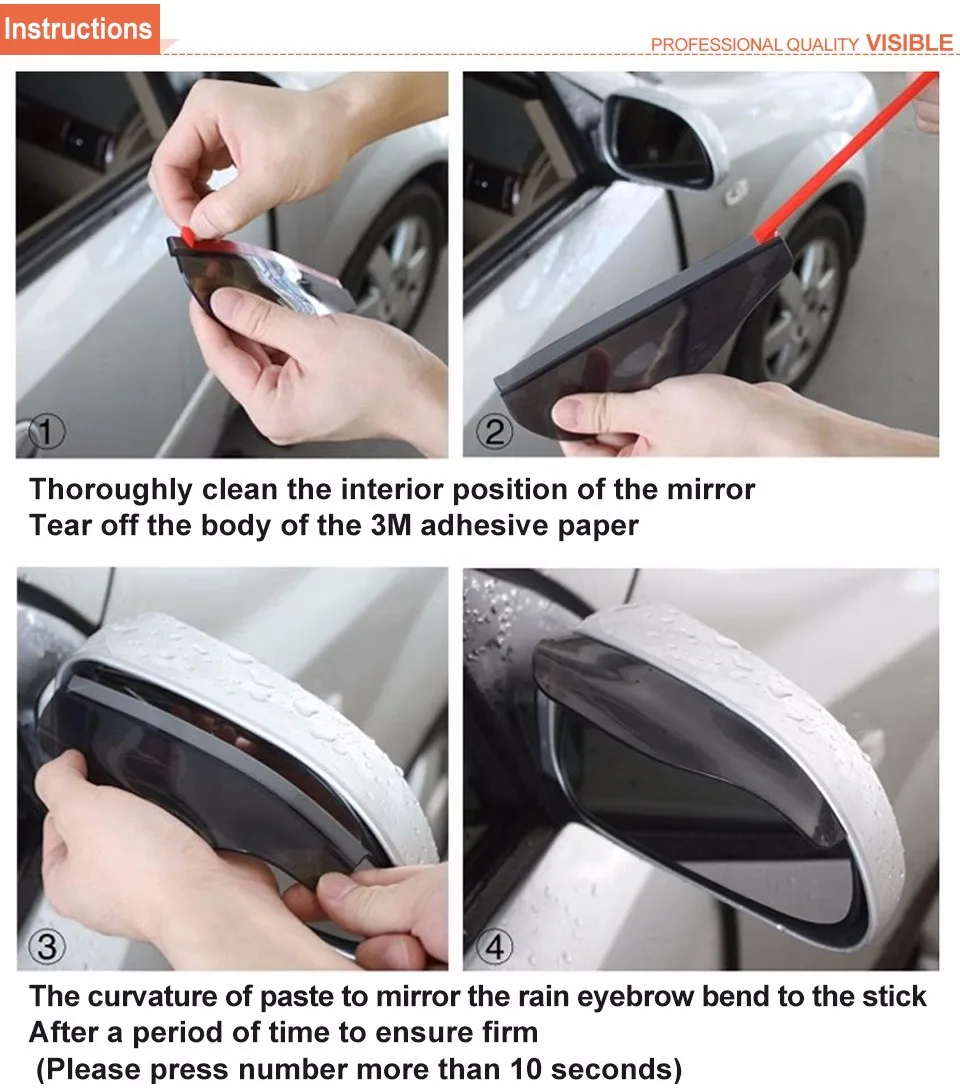 Instructions

PROFESSIONAL QUALITY VISIBLE

1

2

Thoroughly clean the interior position of the mirror
Tear off the body of the 3M adhesive paper

3

4

The curvature of paste to mirror the rain eyebrow bend to the stick
After a period of time to ensure firm
(Please press number more than 10 seconds)