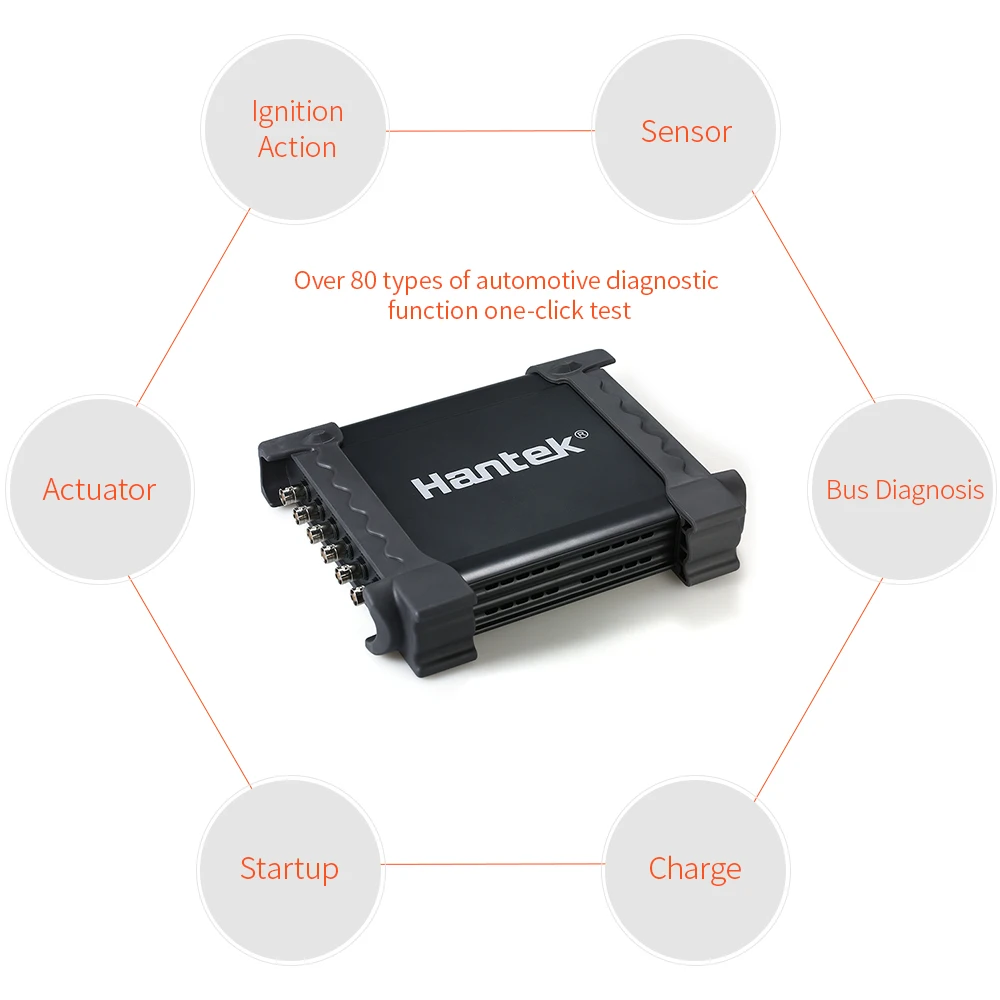 Ignition Action

Sensor

Over 80 types of automotive diagnostic function one-click test

Actuator

Hantek®

Bus Diagnosis

Startup

Charge