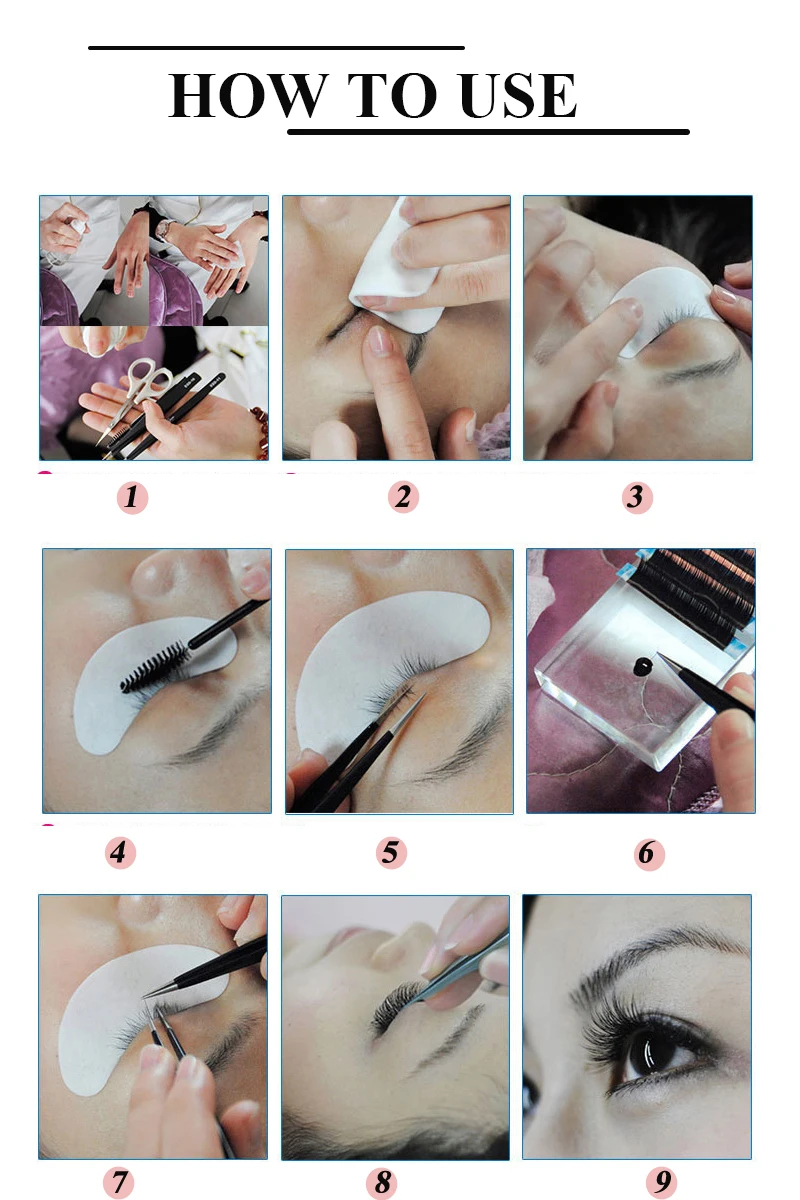 HOW TO USE

1

2

3

4

5

6

7

8

9