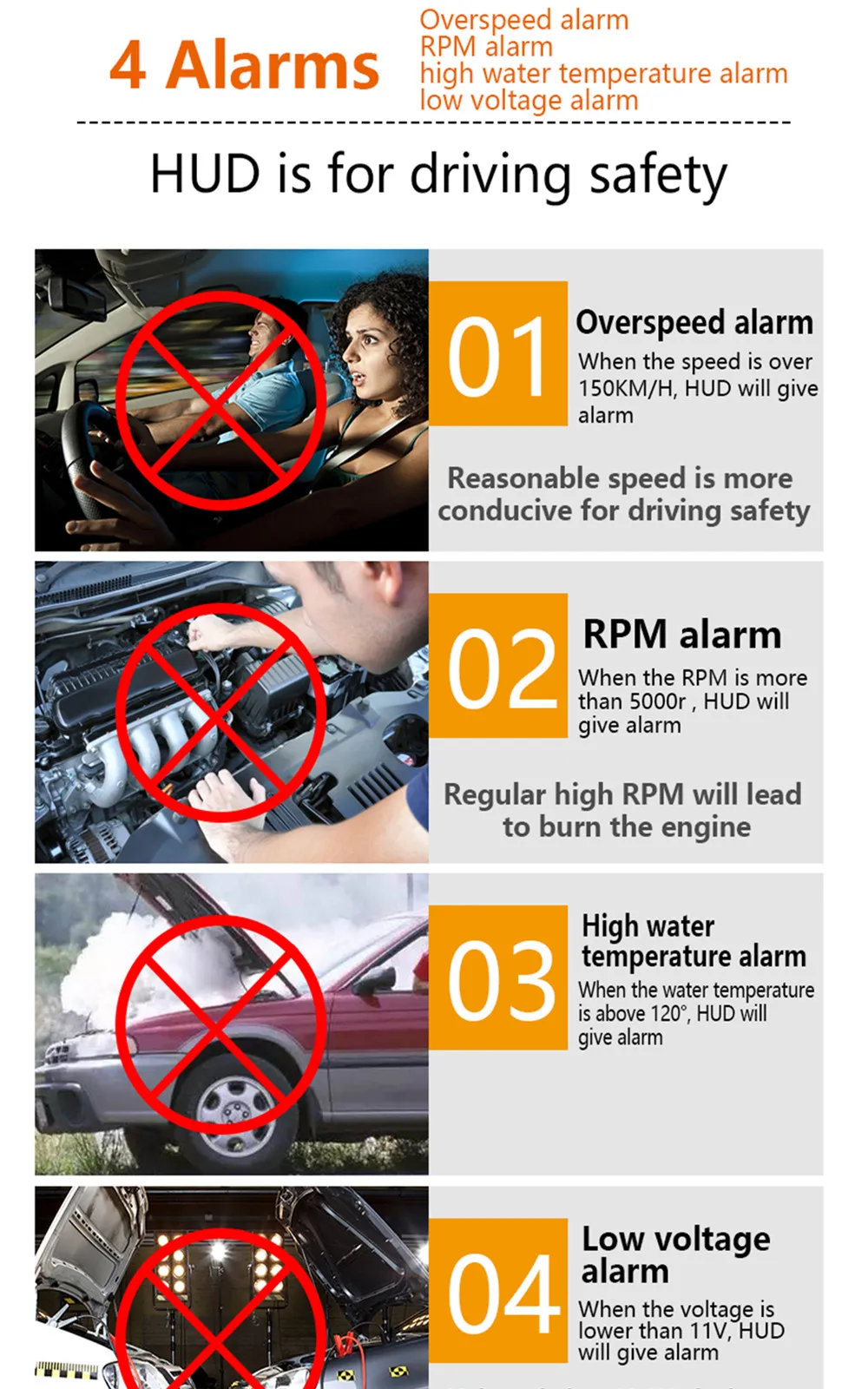 4 Alarms

Overspeed alarm
RPM alarm
high water temperature alarm
low voltage alarm

HUD is for driving safety

01

Overspeed alarm

When the speed is over 150KM/H, HUD will give alarm

Reasonable speed is more conducive for driving safety

02

RPM alarm

When the RPM is more than 5000r , HUD will give alarm

Regular high RPM will lead to burn the engine

03

High water temperature alarm

When the water temperature is above 120°, HUD will give alarm

04

Low voltage alarm

When the voltage is lower than 11V, HUD will give alarm