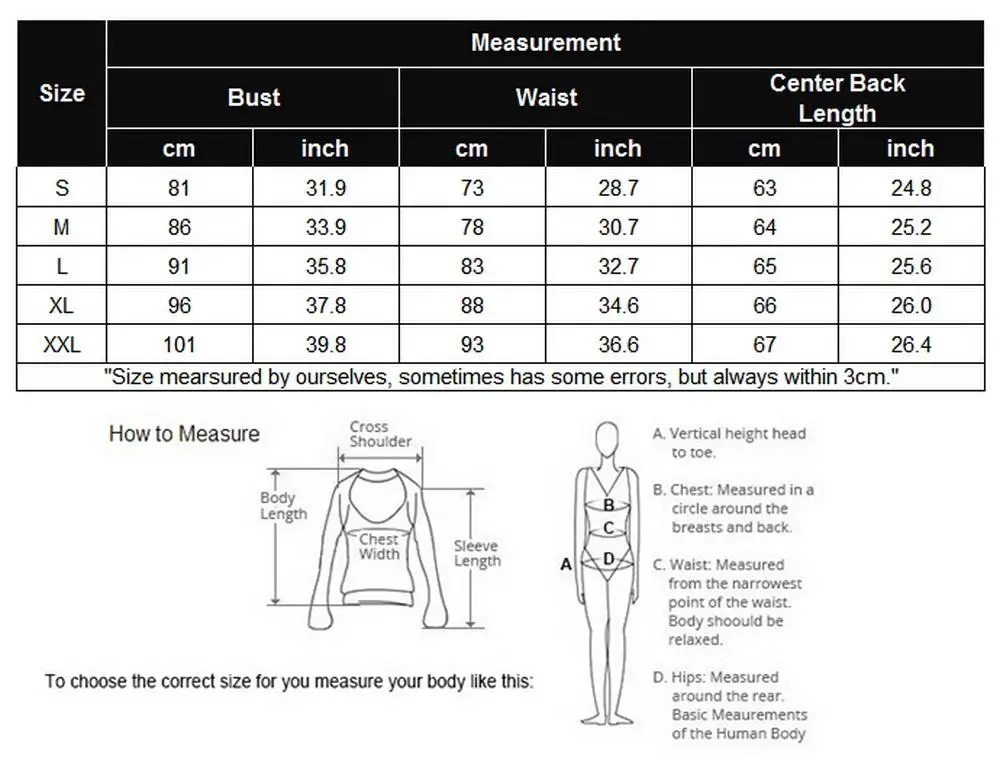 | Size | Measurement | | | | | |
|---|---|---|---|---|---|---|
| | Bust | | Waist | | Center Back Length | |
| | cm | inch | cm | inch | cm | inch |
| S | 81 | 31.9 | 73 | 28.7 | 63 | 24.8 |
| M | 86 | 33.9 | 78 | 30.7 | 64 | 25.2 |
| L | 91 | 35.8 | 83 | 32.7 | 65 | 25.6 |
| XL | 96 | 37.8 | 88 | 34.6 | 66 | 26.0 |
| XXL | 101 | 39.8 | 93 | 36.6 | 67 | 26.4 |

"Size mearsured by ourselves, sometimes has some errors, but always within 3cm."

How to Measure

Cross Shoulder

Body Length

Chest Width

Sleeve Length

To choose the correct size for you measure your body like this:

A

B

C

D

A. Vertical height head to toe.

B. Chest: Measured in a circle around the breasts and back.

C. Waist: Measured from the narrowest point of the waist. Body shoould be relaxed.

D. Hips: Measured around the rear. Basic Meaurements of the Human Body