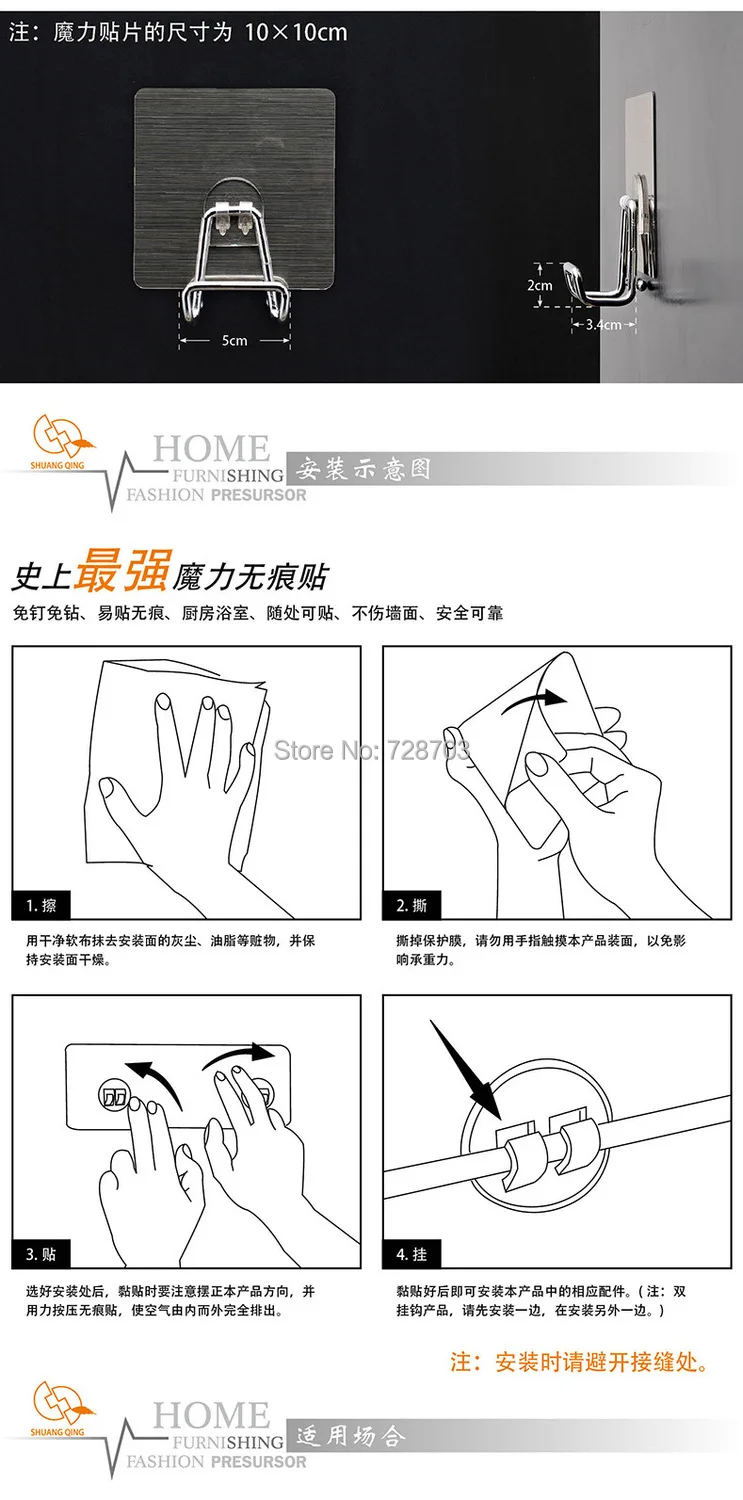 注：魔力贴片的尺寸为 10×10cm

5cm

2cm

3.4cm

SHUANG QING
HOME
FURNISHING
FASHION PRESURSOR
安装示意图

史上最强魔力无痕贴
免钉免钻、易贴无痕、厨房浴室、随处可贴、不伤墙面、安全可靠

Store No: 728703

1. 擦
用干净软布抹去安装面的灰尘、油脂等赃物，并保持安装面干燥。

2. 撕
撕掉保护膜，请勿用手指触摸本产品装面，以免影响承重力。

3. 贴
选好安装处后，黏贴时要注意摆正本产品方向，并用力按压无痕贴，使空气由内而外完全排出。

4. 挂
黏贴好后即可安装本产品中的相应配件。（注：双挂钩产品，请先安装一边，在安装另外一边。）

注：安装时请避开接缝处。

SHUANG QING
HOME
FURNISHING
FASHION PRESURSOR
适用场合