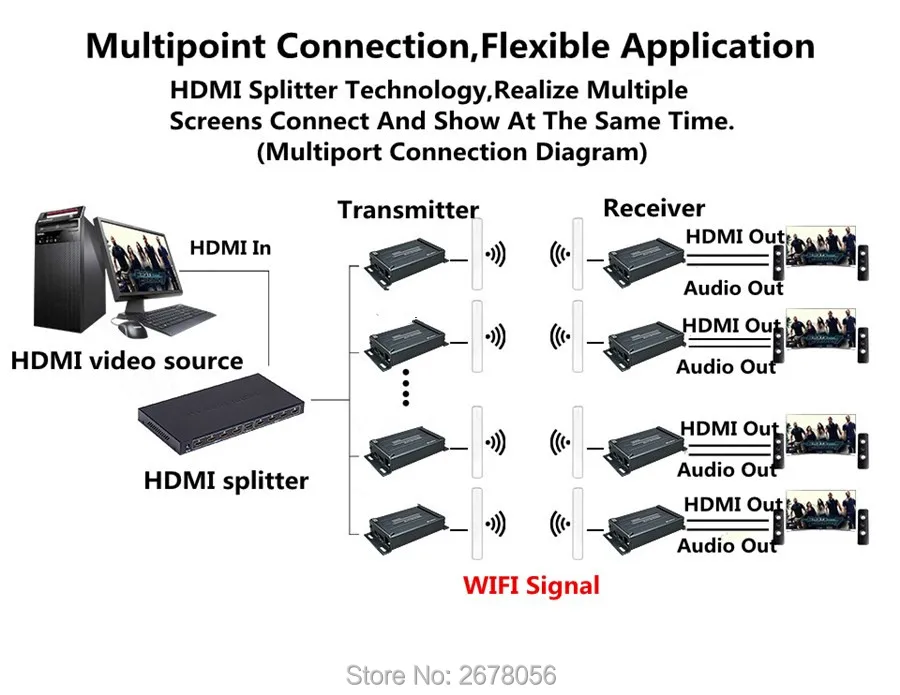 Multipoint Connection,Flexible Application

HDMI Splitter Technology,Realize Multiple Screens Connect And Show At The Same Time. (Multiport Connection Diagram)

HDMI In

HDMI video source

HDMI splitter

Transmitter

Receiver

HDMI Out
Audio Out

HDMI Out
Audio Out

HDMI Out
Audio Out

HDMI Out
Audio Out

WIFI Signal

Store No: 2678056