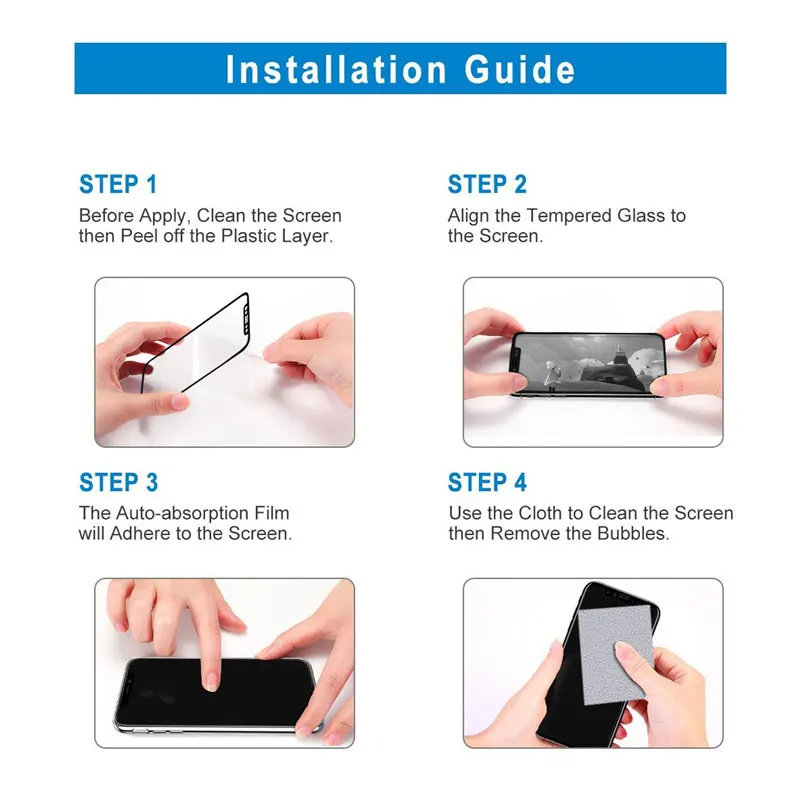 Installation Guide

STEP 1
Before Apply, Clean the Screen then Peel off the Plastic Layer.

STEP 2
Align the Tempered Glass to the Screen.

STEP 3
The Auto-absorption Film will Adhere to the Screen.

STEP 4
Use the Cloth to Clean the Screen then Remove the Bubbles.