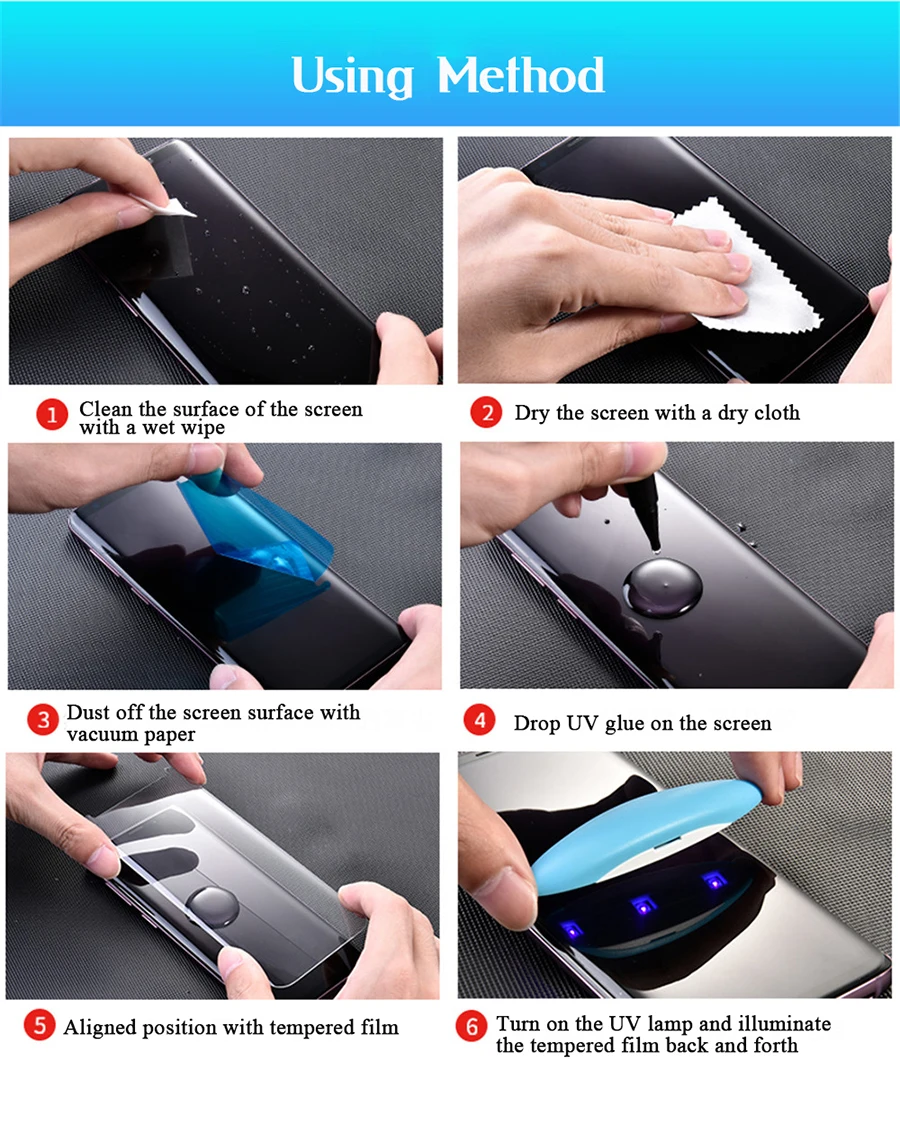 Using Method

1 Clean the surface of the screen with a wet wipe

2 Dry the screen with a dry cloth

3 Dust off the screen surface with vacuum paper

4 Drop UV glue on the screen

5 Aligned position with tempered film

6 Turn on the UV lamp and illuminate the tempered film back and forth