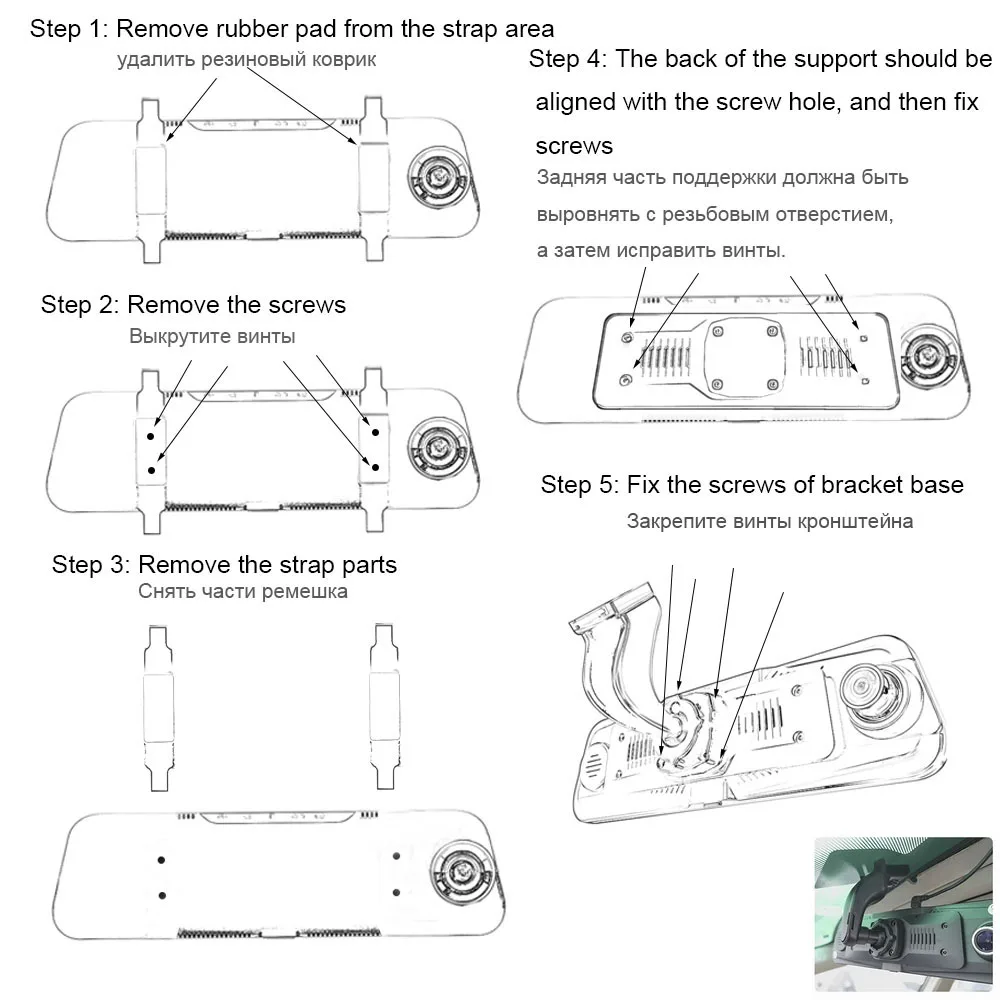 Step 1: Remove rubber pad from the strap area
удалить резиновый коврик

Step 2: Remove the screws
Выкрутите винты

Step 3: Remove the strap parts
Снять части ремешка

Step 4: The back of the support should be aligned with the screw hole, and then fix screws
Задняя часть поддержки должна быть выровнять с резьбовым отверстием, а затем исправить винты.

Step 5: Fix the screws of bracket base
Закрепите винты кронштейна