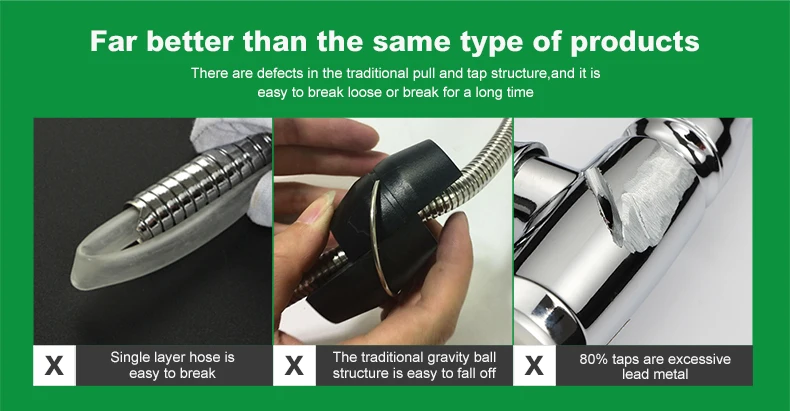 Far better than the same type of products

There are defects in the traditional pull and tap structure,and it is easy to break loose or break for a long time

X

Single layer hose is easy to break

X

The traditional gravity ball structure is easy to fall off

X

80% taps are excessive lead metal