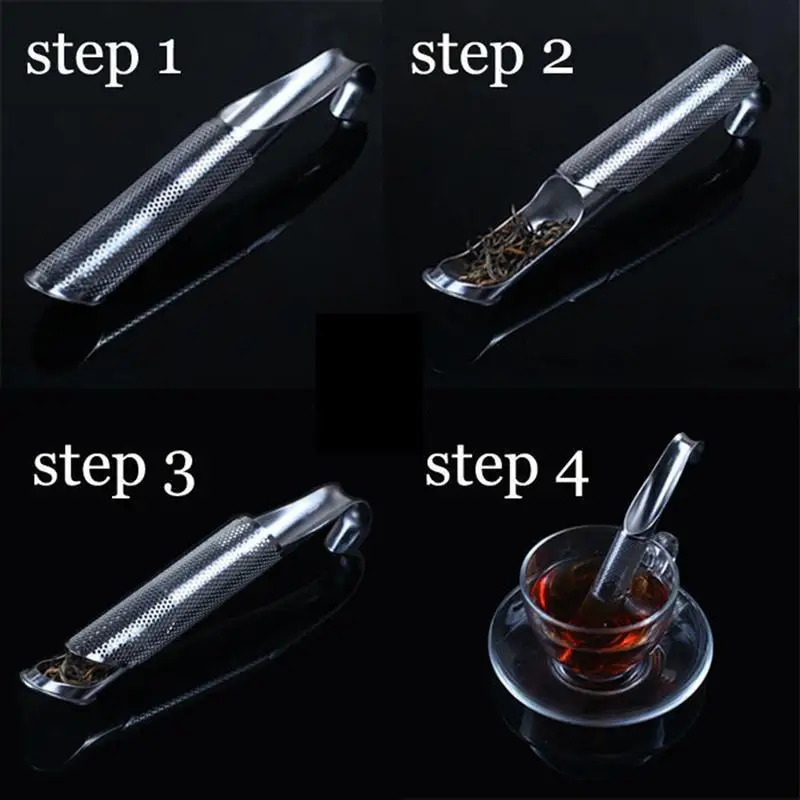 step 1

step 2

step 3

step 4