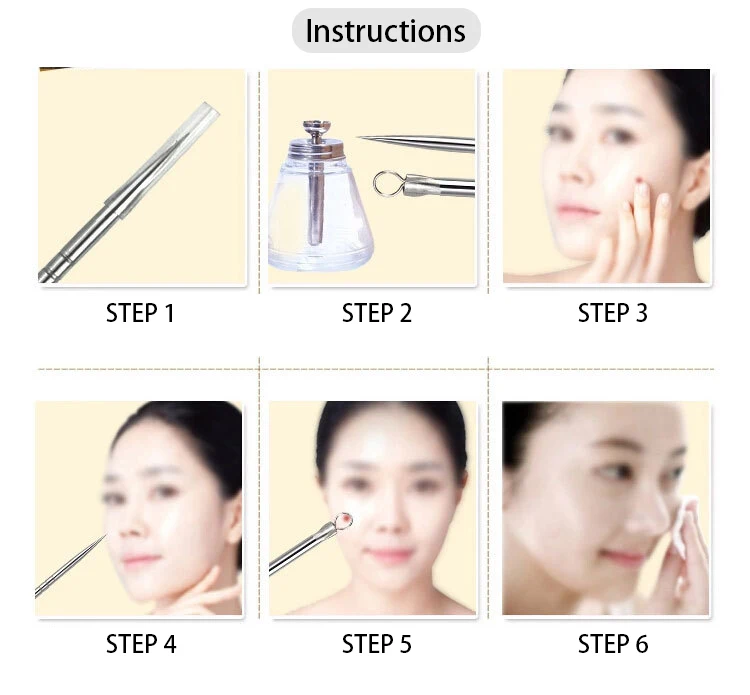 Instructions

STEP 1

STEP 2

STEP 3

STEP 4

STEP 5

STEP 6