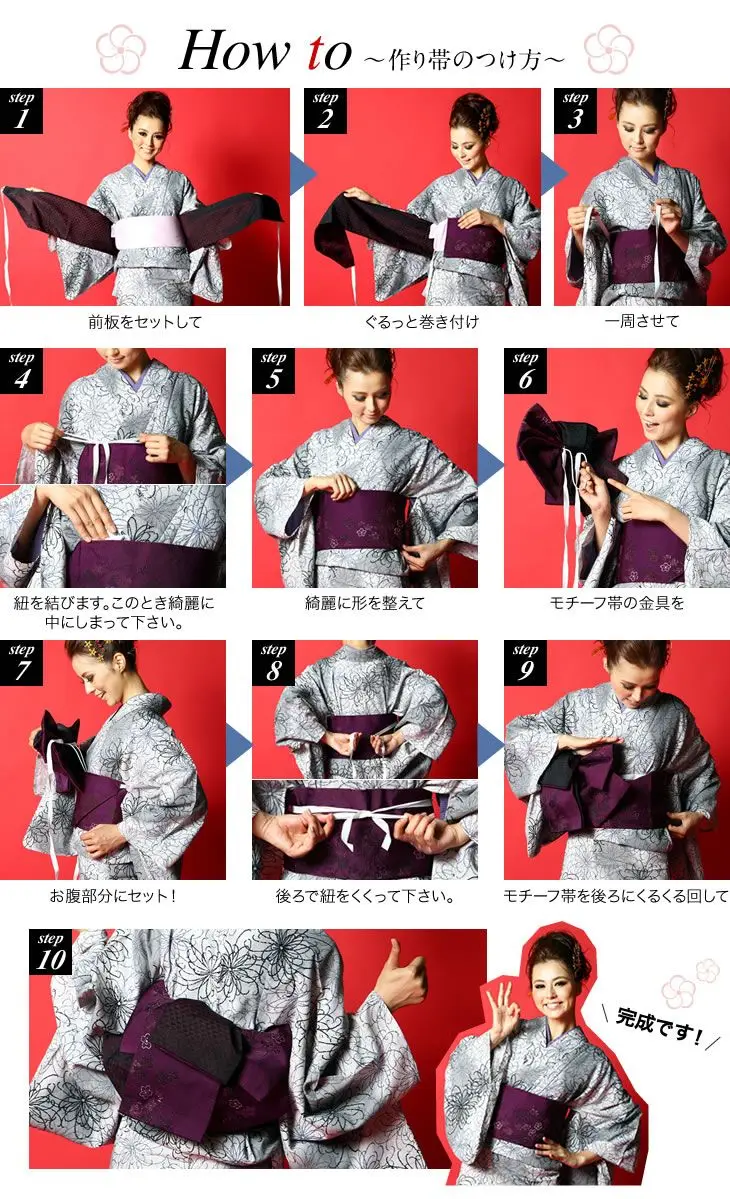 How to ～作り帯のつけ方～

step 1
前板をセットして

step 2
ぐるっと巻き付け

step 3
一周させて

step 4
紐を結びます。このとき綺麗に中にしまって下さい。

step 5
綺麗に形を整えて

step 6
モチーフ帯の金具を

step 7
お腹部分にセット！

step 8
後ろで紐をくくって下さい。

step 9
モチーフ帯を後ろにくるくる回して

step 10

完成です！