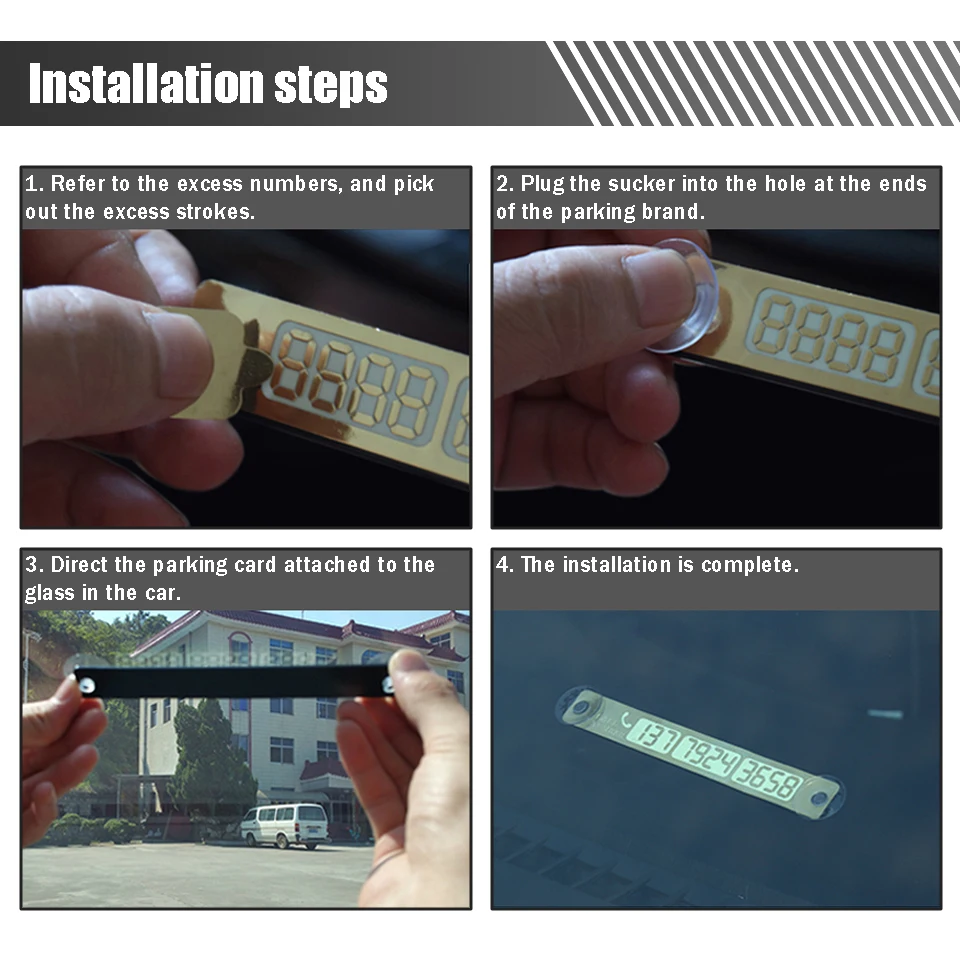 Installation steps

1. Refer to the excess numbers, and pick out the excess strokes.

8888

2. Plug the sucker into the hole at the ends of the parking brand.

8888

3. Direct the parking card attached to the glass in the car.

4. The installation is complete.

137 7924 3658