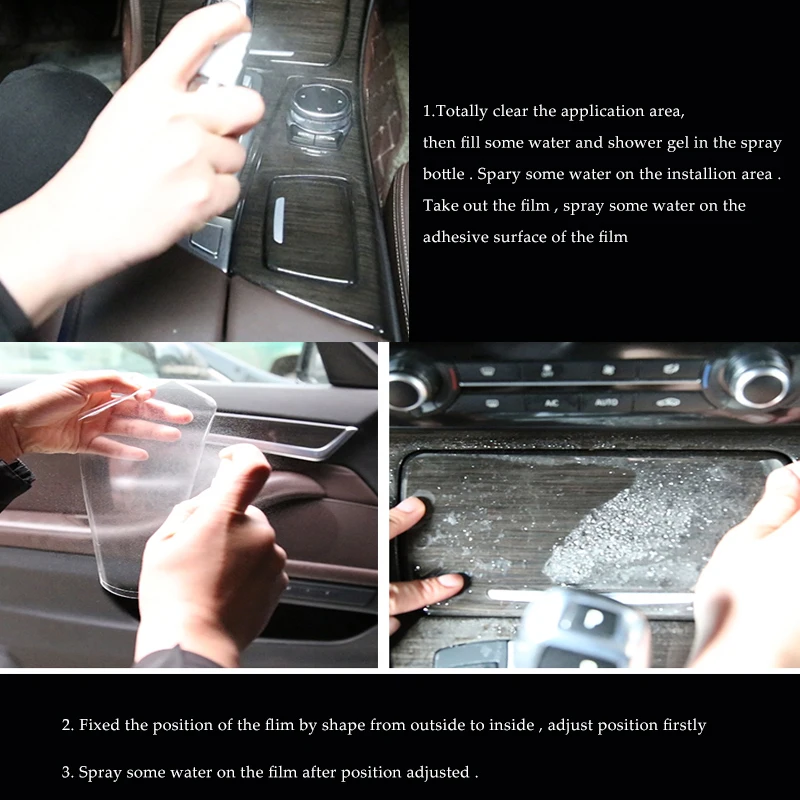 1.Totally clear the application area, then fill some water and shower gel in the spray bottle . Spary some water on the installion area . Take out the film , spray some water on the adhesive surface of the film

AC

AUTO

2. Fixed the position of the flim by shape from outside to inside , adjust position firstly

3. Spray some water on the film after position adjusted .