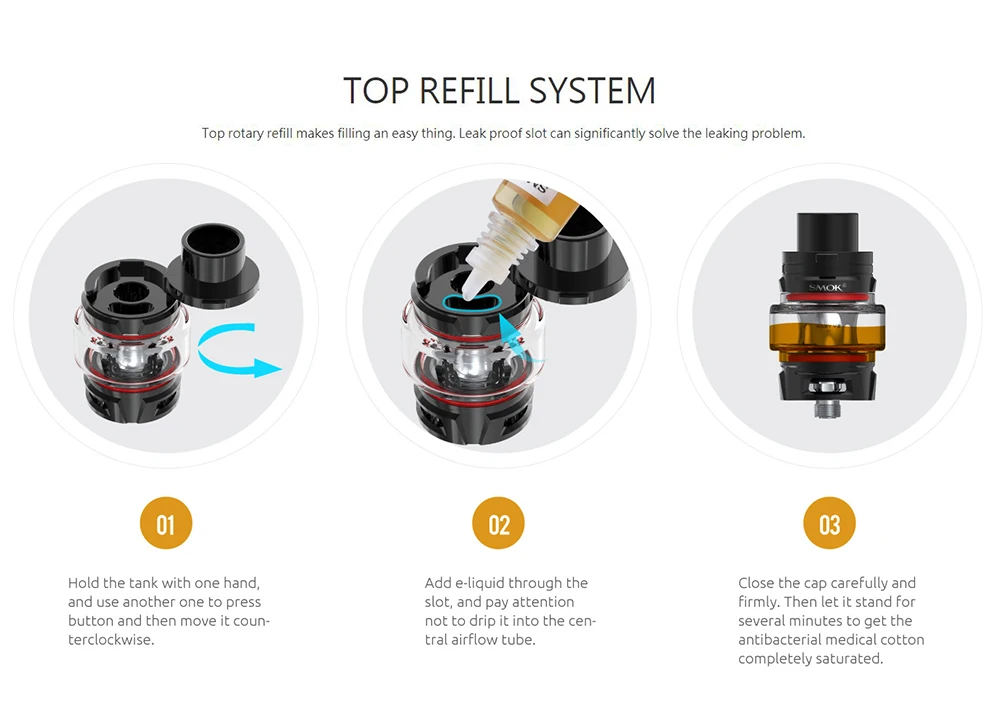 TOP REFILL SYSTEM

Top rotary refill makes filling an easy thing. Leak proof slot can significantly solve the leaking problem.

SMOK

01

Hold the tank with one hand, and use another one to press button and then move it counterclockwise.

02

Add e-liquid through the slot, and pay attention not to drip it into the central airflow tube.

03

Close the cap carefully and firmly. Then let it stand for several minutes to get the antibacterial medical cotton completely saturated.