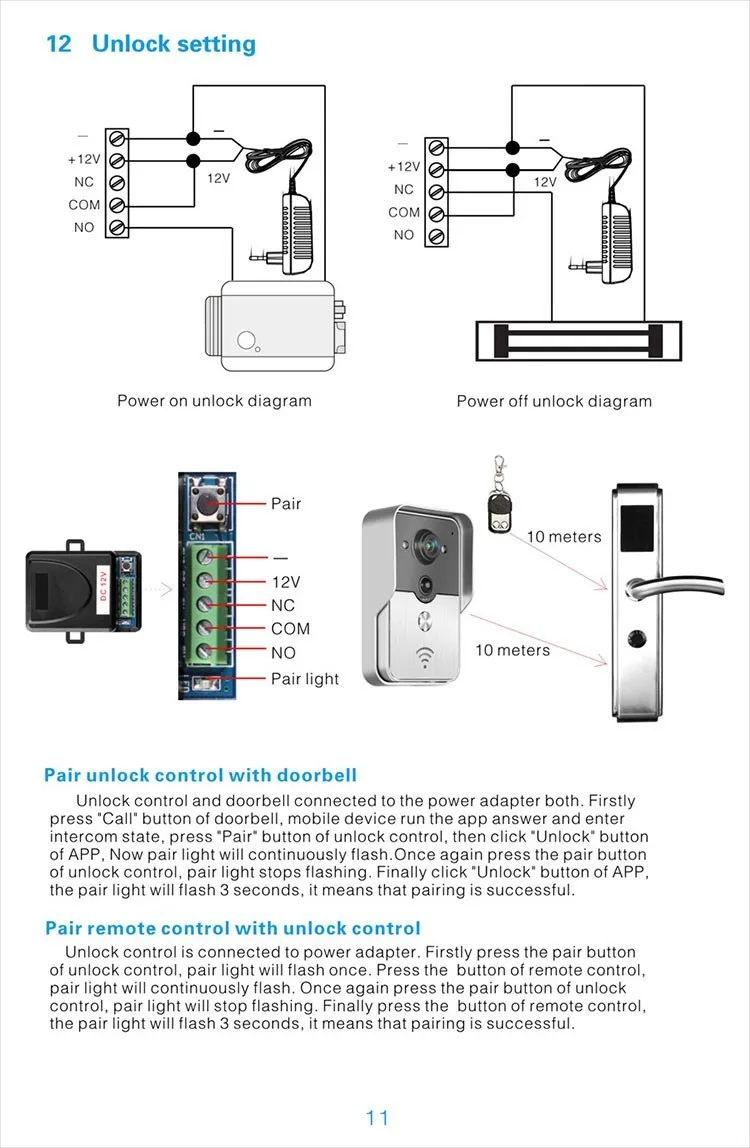 12 Unlock setting

—
+12V
NC
COM
NO
—
12V

Power on unlock diagram

—
+12V
NC
COM
NO
—
12V

Power off unlock diagram

DC 12V
CN1
Pair
—
12V
NC
COM
NO
Pair light

10 meters
10 meters

Pair unlock control with doorbell

Unlock control and doorbell connected to the power adapter both. Firstly press "Call" button of doorbell, mobile device run the app answer and enter intercom state, press "Pair" button of unlock control, then click "Unlock" button of APP, Now pair light will continuously flash.Once again press the pair button of unlock control, pair light stops flashing. Finally click "Unlock" button of APP, the pair light will flash 3 seconds, it means that pairing is successful.

Pair remote control with unlock control

Unlock control is connected to power adapter. Firstly press the pair button of unlock control, pair light will flash once. Press the button of remote control, pair light will continuously flash. Once again press the pair button of unlock control, pair light will stop flashing. Finally press the button of remote control, the pair light will flash 3 seconds, it means that pairing is successful.

11