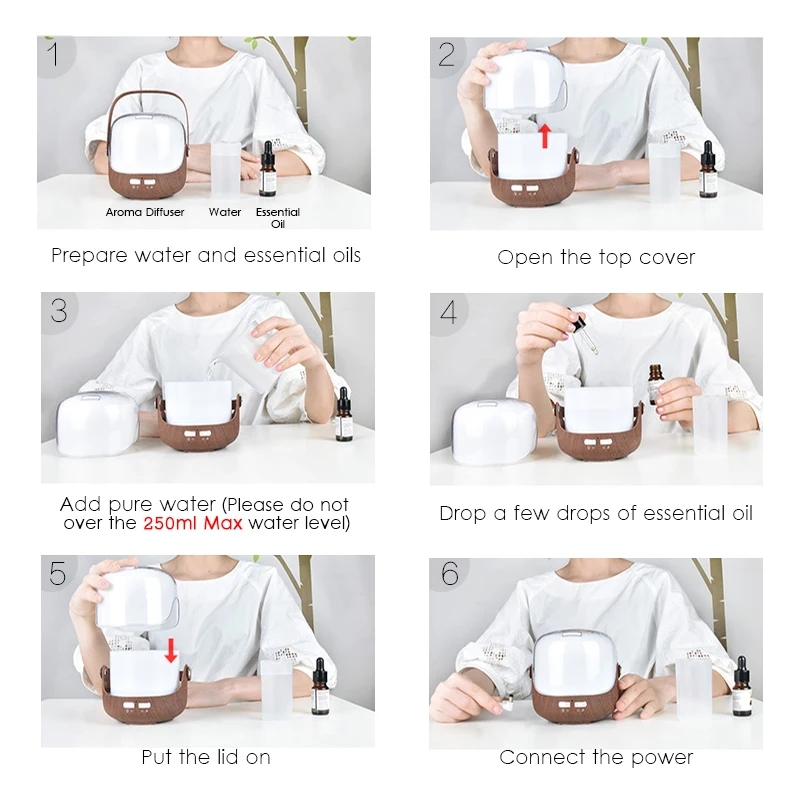 1

Aroma Diffuser Water Essential Oil

Prepare water and essential oils

2

Open the top cover

3

Add pure water (Please do not over the 250ml Max water level)

4

Drop a few drops of essential oil

5

Put the lid on

6

Connect the power