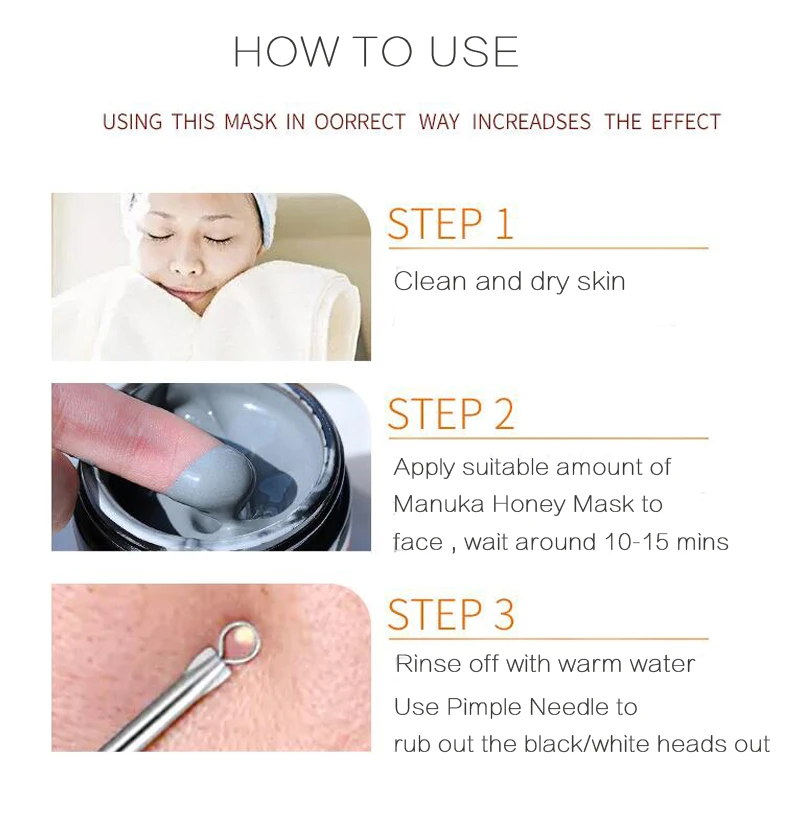 HOW TO USE

USING THIS MASK IN OORRECT WAY INCREADSES THE EFFECT

STEP 1

Clean and dry skin

STEP 2

Apply suitable amount of Manuka Honey Mask to face , wait around 10-15 mins

STEP 3

Rinse off with warm water

Use Pimple Needle to rub out the black/white heads out