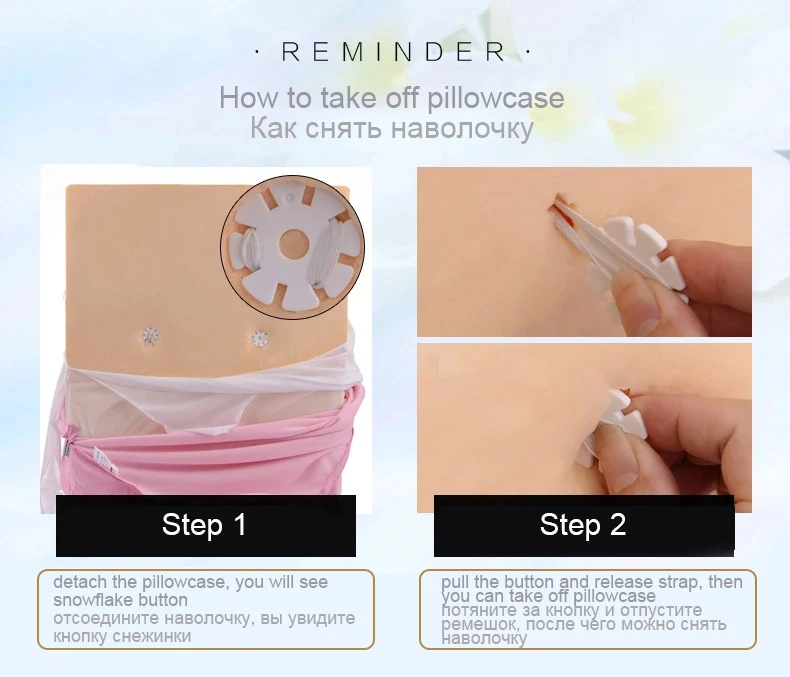 · REMINDER ·
How to take off pillowcase
Как снять наволочку

Step 1

detach the pillowcase, you will see snowflake button
отсоедините наволочку, вы увидите кнопку снежинки

Step 2

pull the button and release strap, then you can take off pillowcase
потяните за кнопку и отпустите ремешок, после чего можно снять наволочку