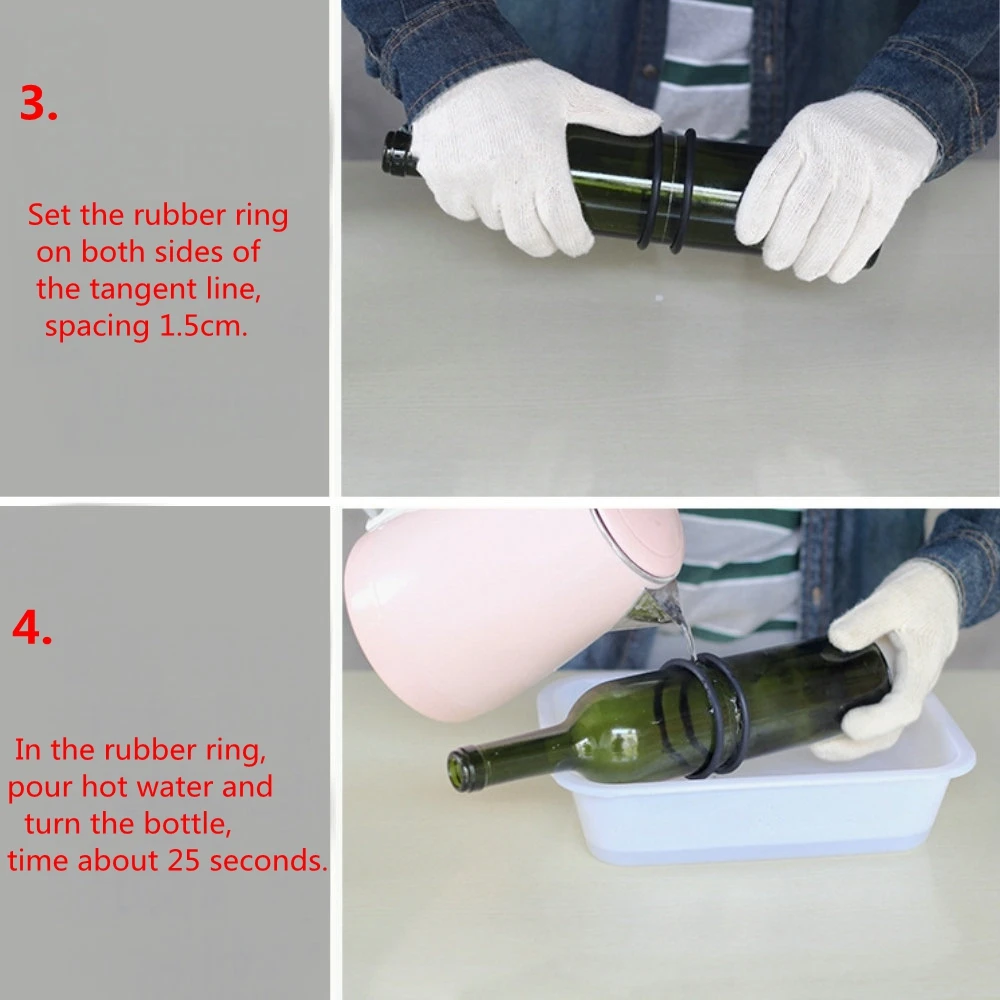 3.

Set the rubber ring on both sides of the tangent line, spacing 1.5cm.

4.

In the rubber ring, pour hot water and turn the bottle, time about 25 seconds.