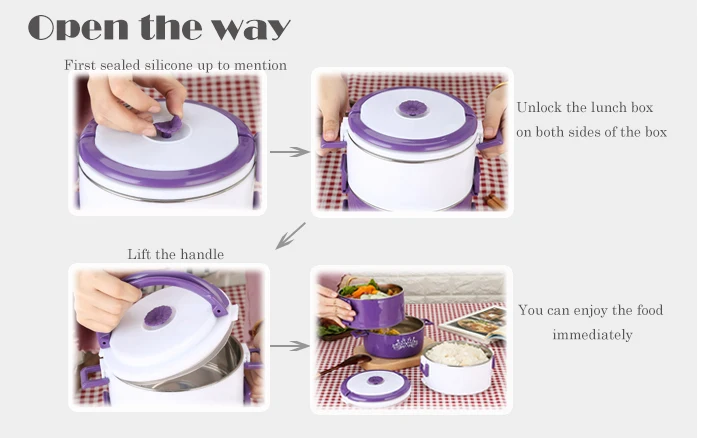 Open the way

First sealed silicone up to mention

Unlock the lunch box on both sides of the box

Lift the handle

You can enjoy the food immediately