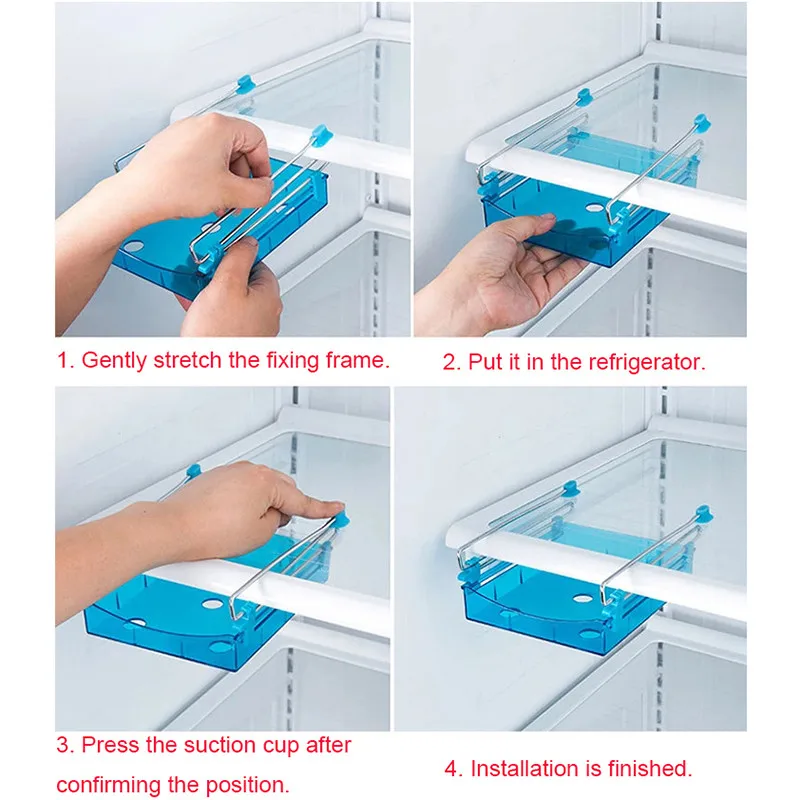 1. Gently stretch the fixing frame.

2. Put it in the refrigerator.

3. Press the suction cup after confirming the position.

4. Installation is finished.